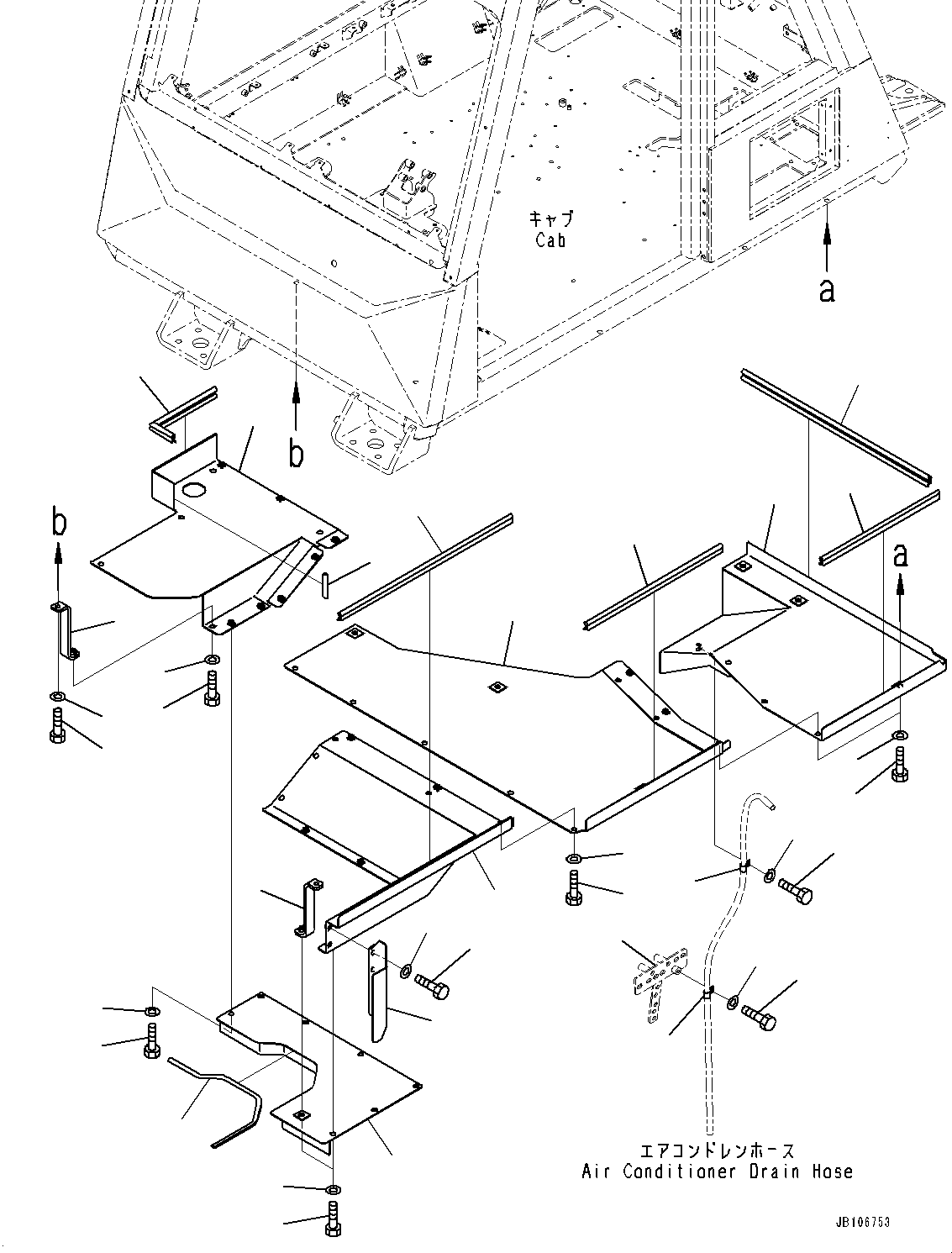 キャブ
Cab

a

b

b

a

エアコンドレンホース
Air Conditioner Drain Hose

JB106753