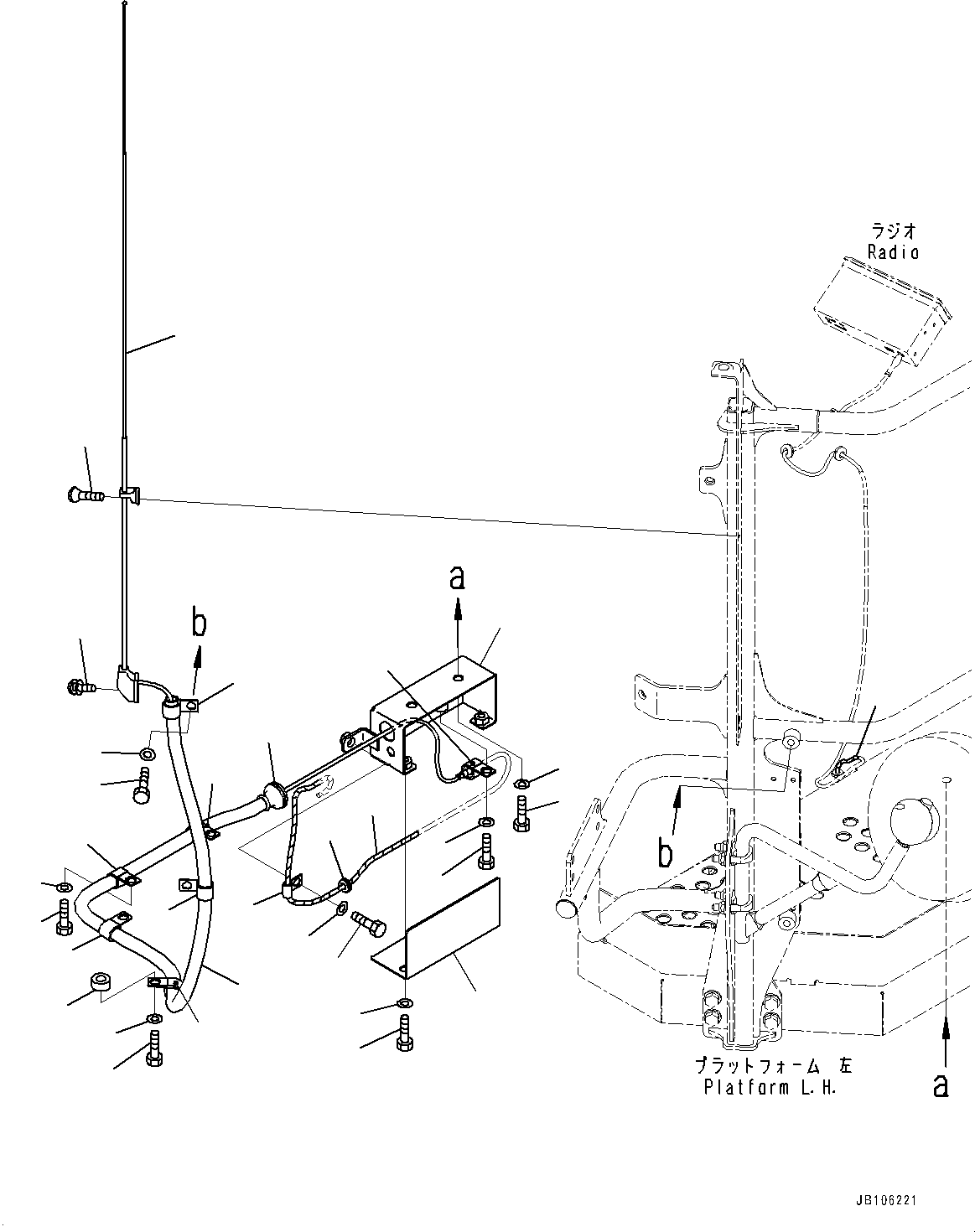 ラジオ
Radio

a

b

b

プラットフォーム 左
Platform L.H.

a

JB106221