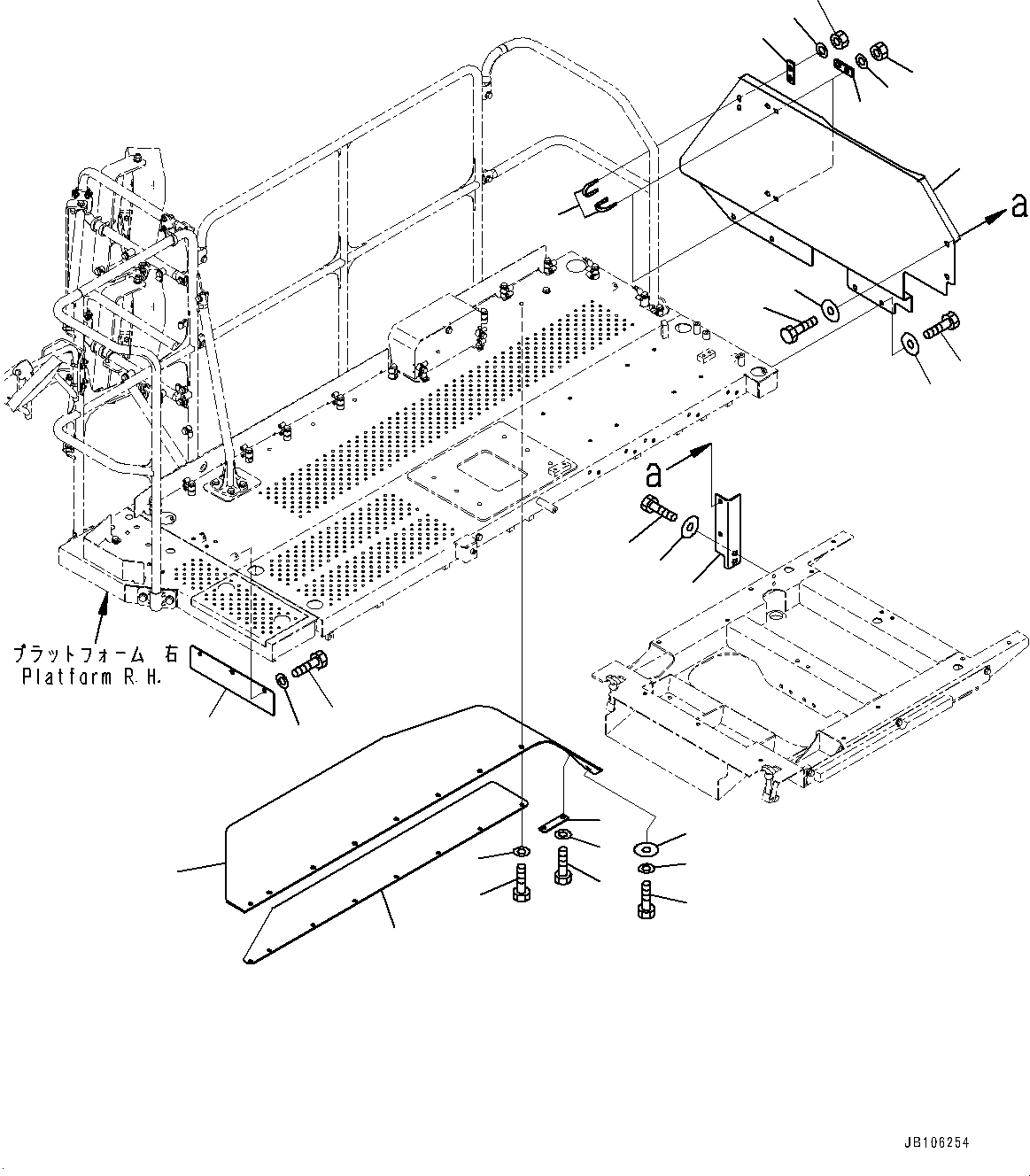 a

a

プラットフォーム 右
Platform R.H.

JB106254