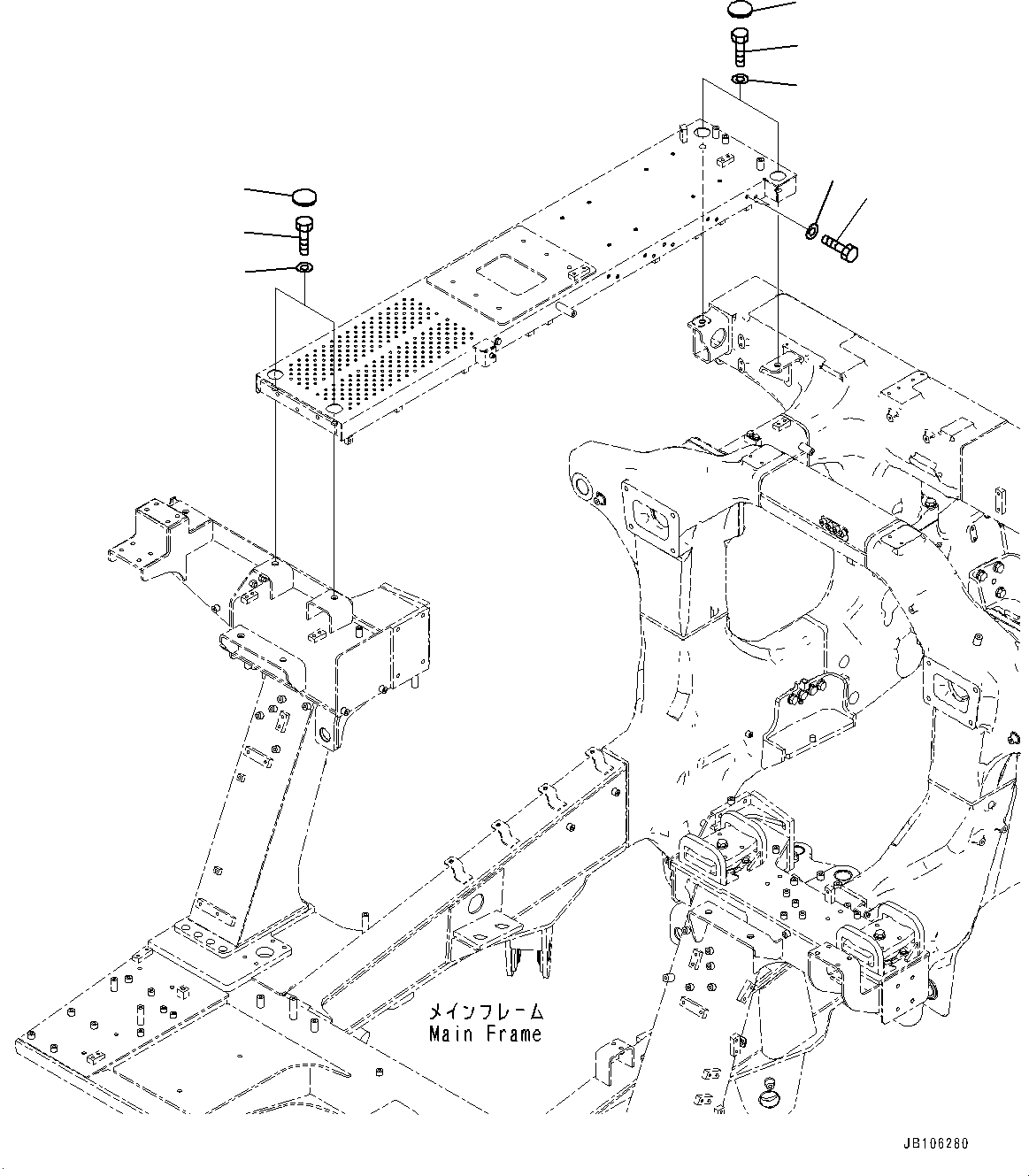 メインフレーム
Main Frame

JB106280