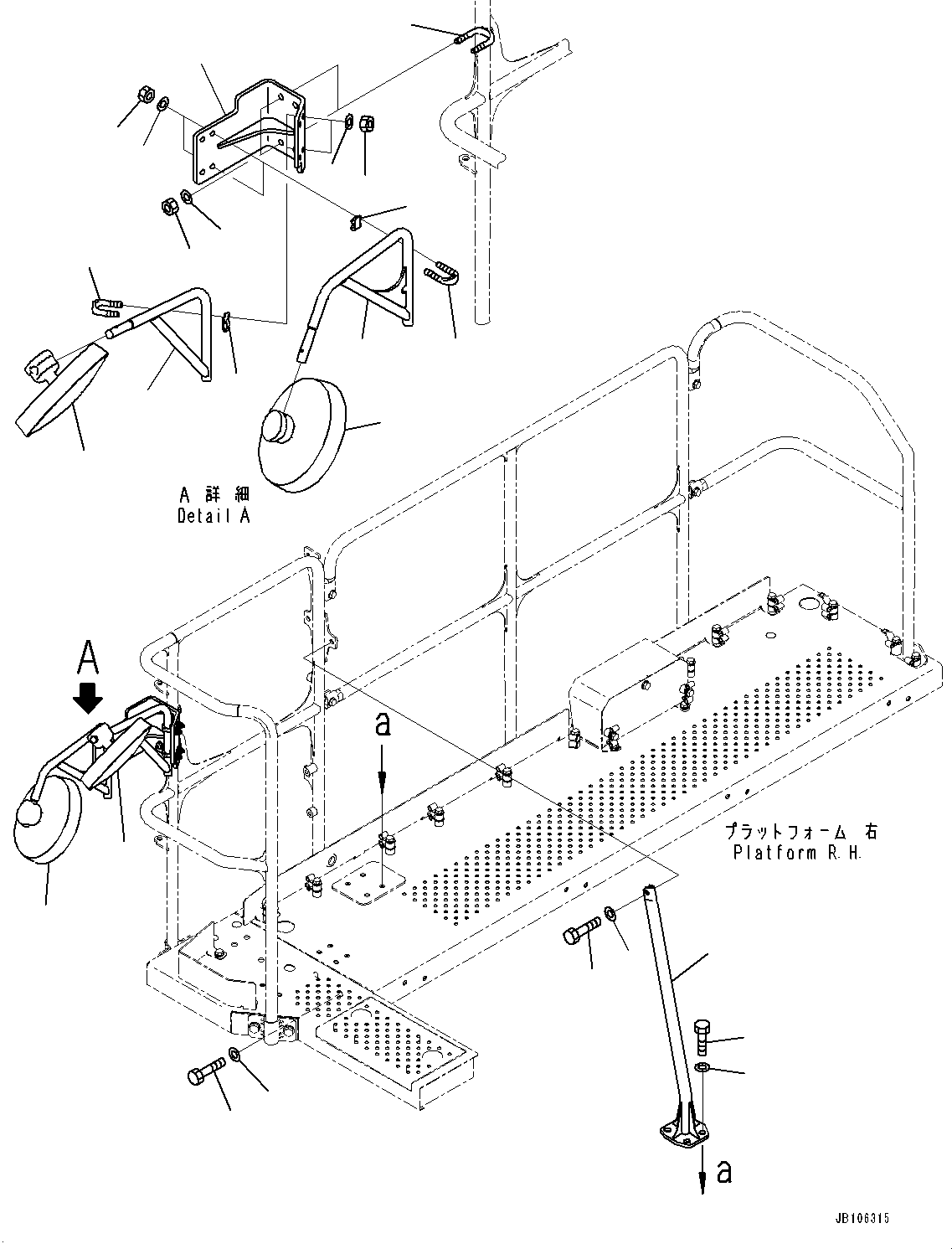 A 詳細
Detail A

A

a

プラットフォーム 右
Platform R.H.

a

JB106315