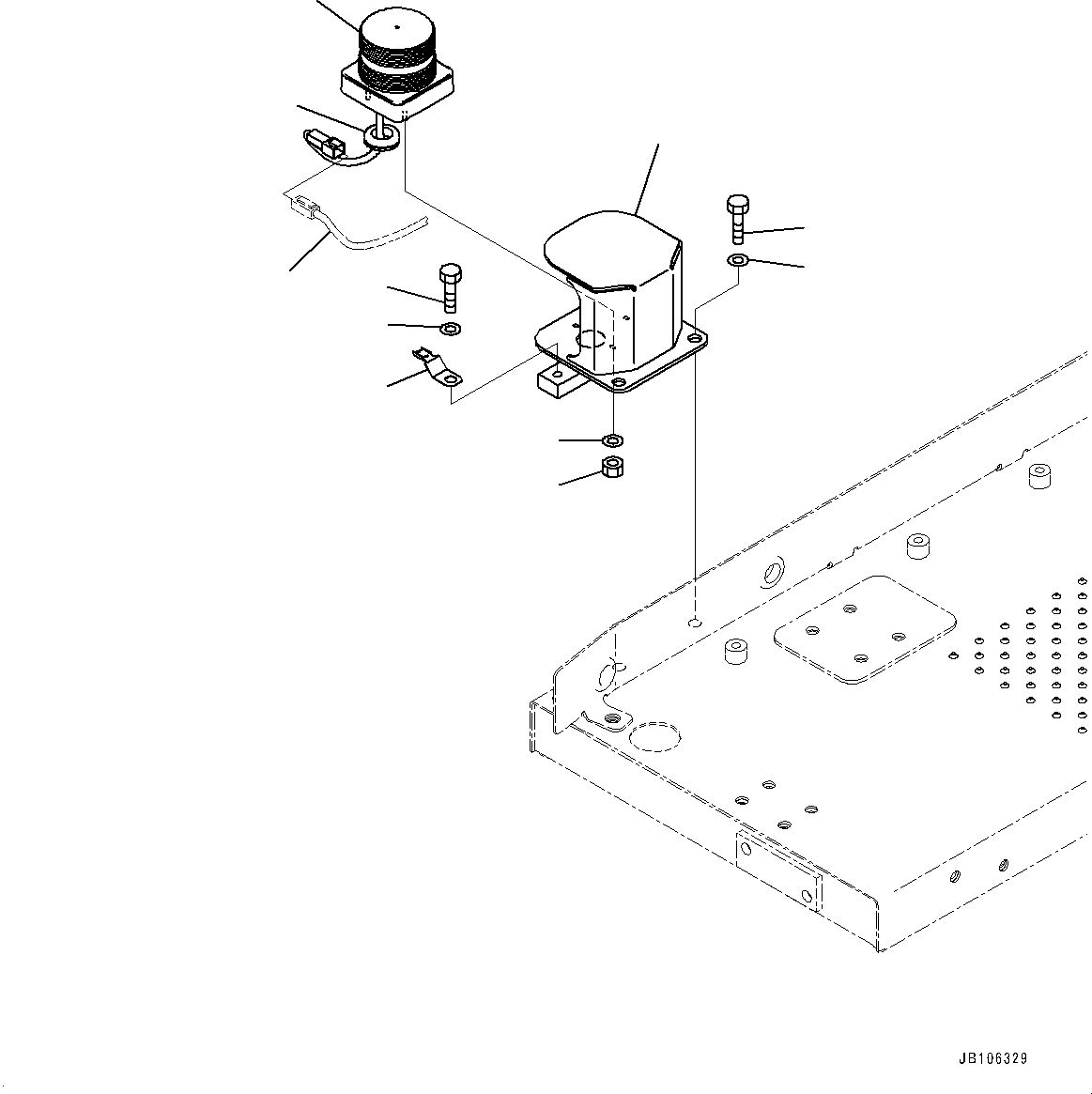 JB106329