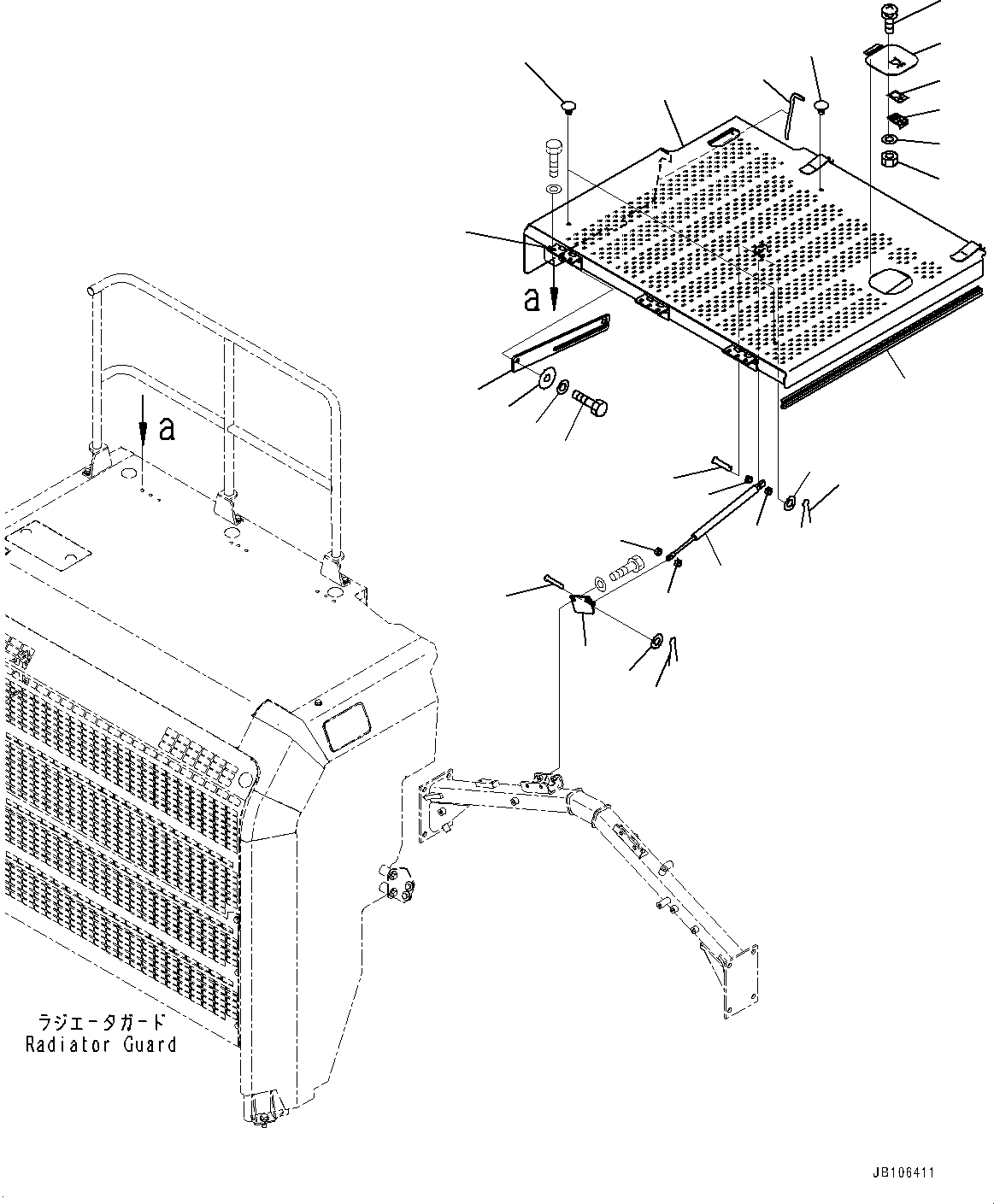 a

a

ラジエータガード
Radiator Guard

JB106411