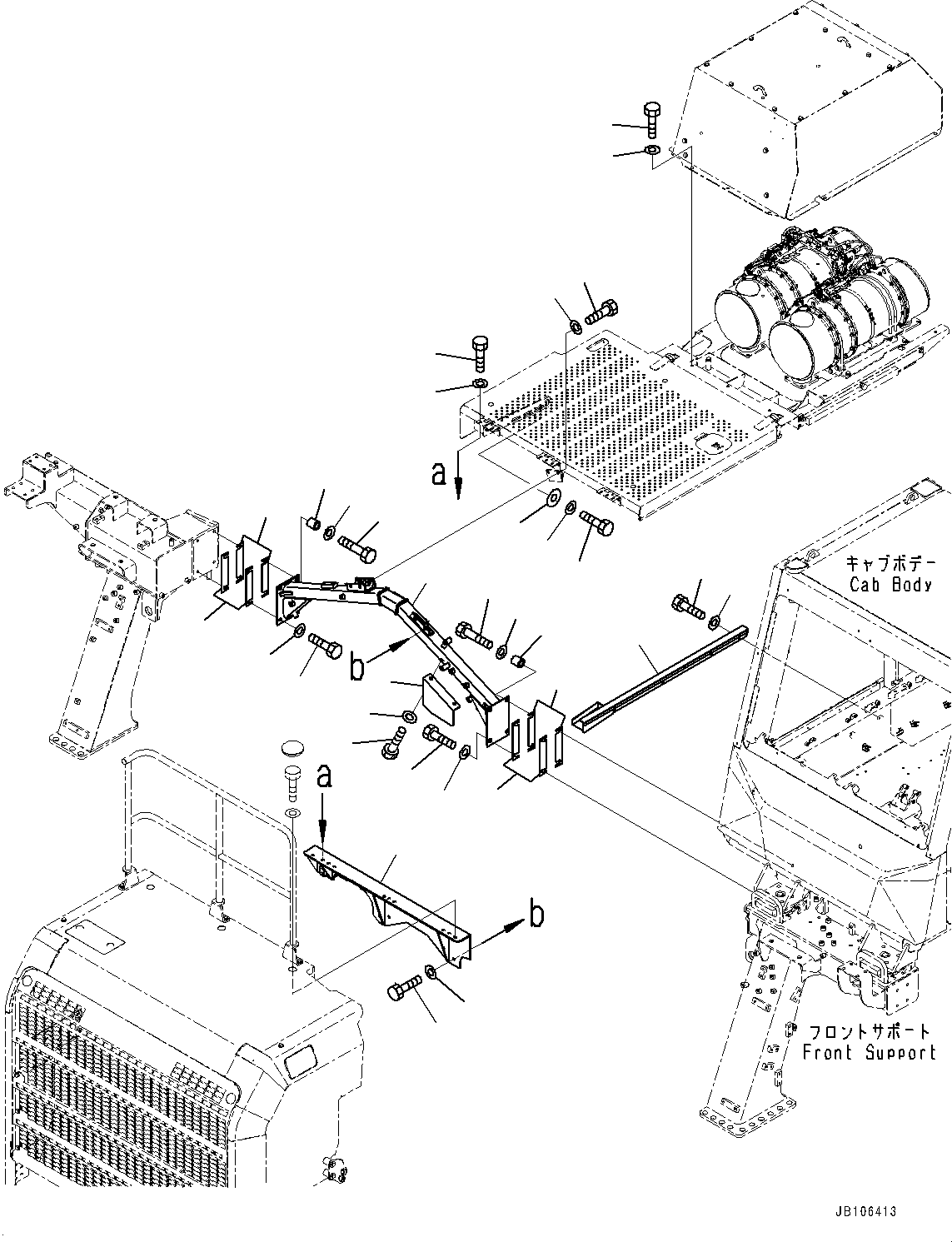 a

キャブボデー
Cab Body

b

a

b

フロントサポート
Front Support

JB106413