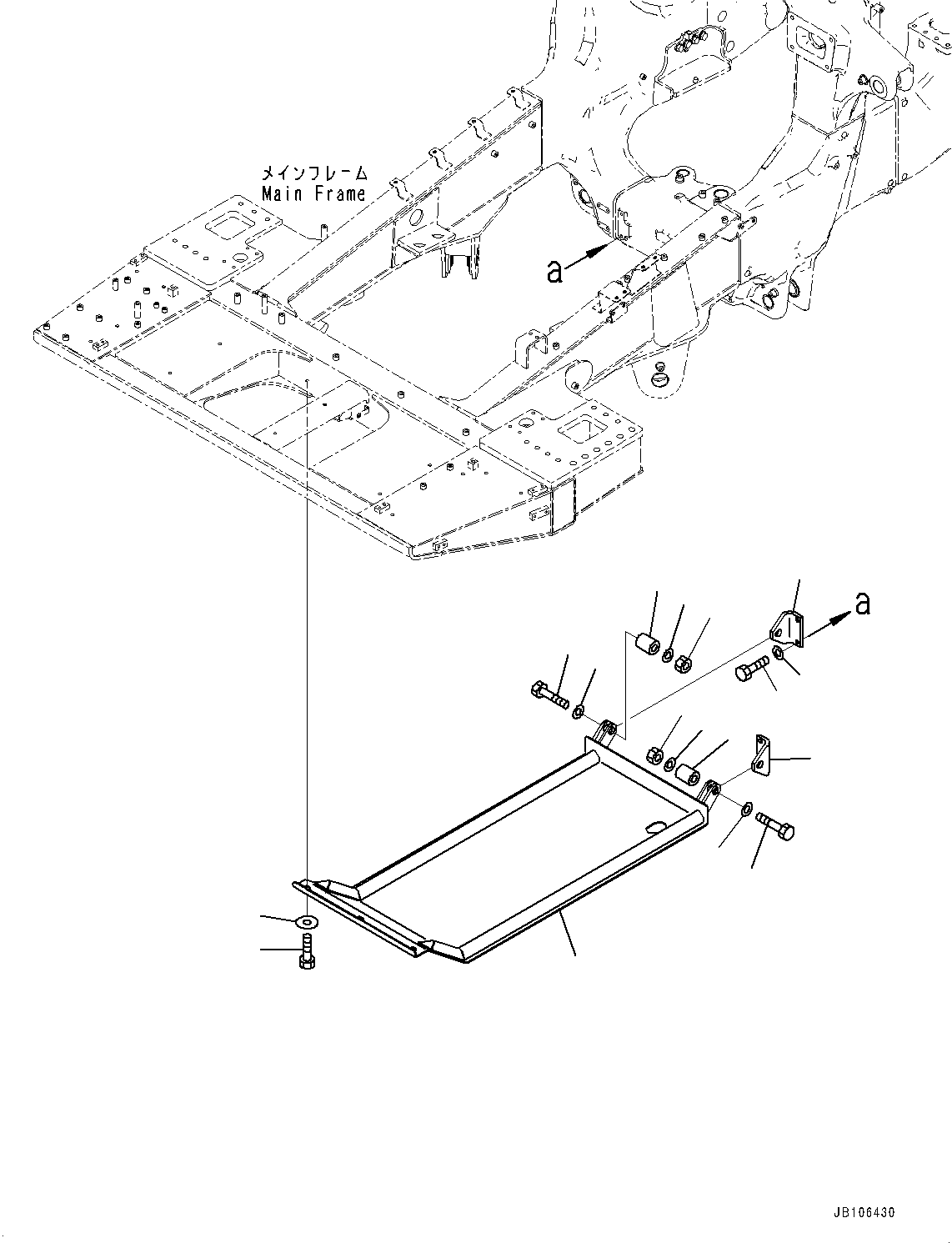 メインフレーム
Main Frame

a

a

JB106430