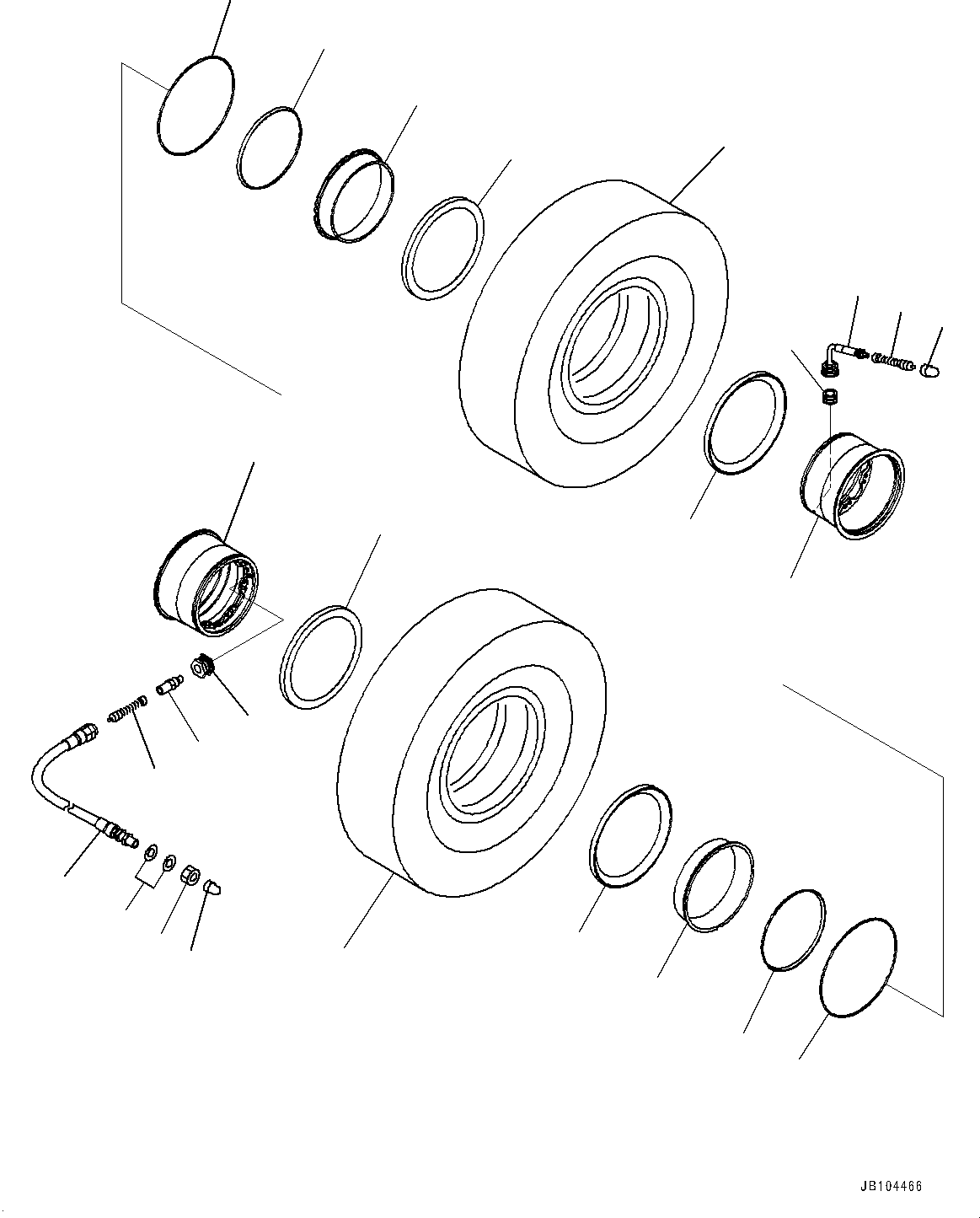 JB104466