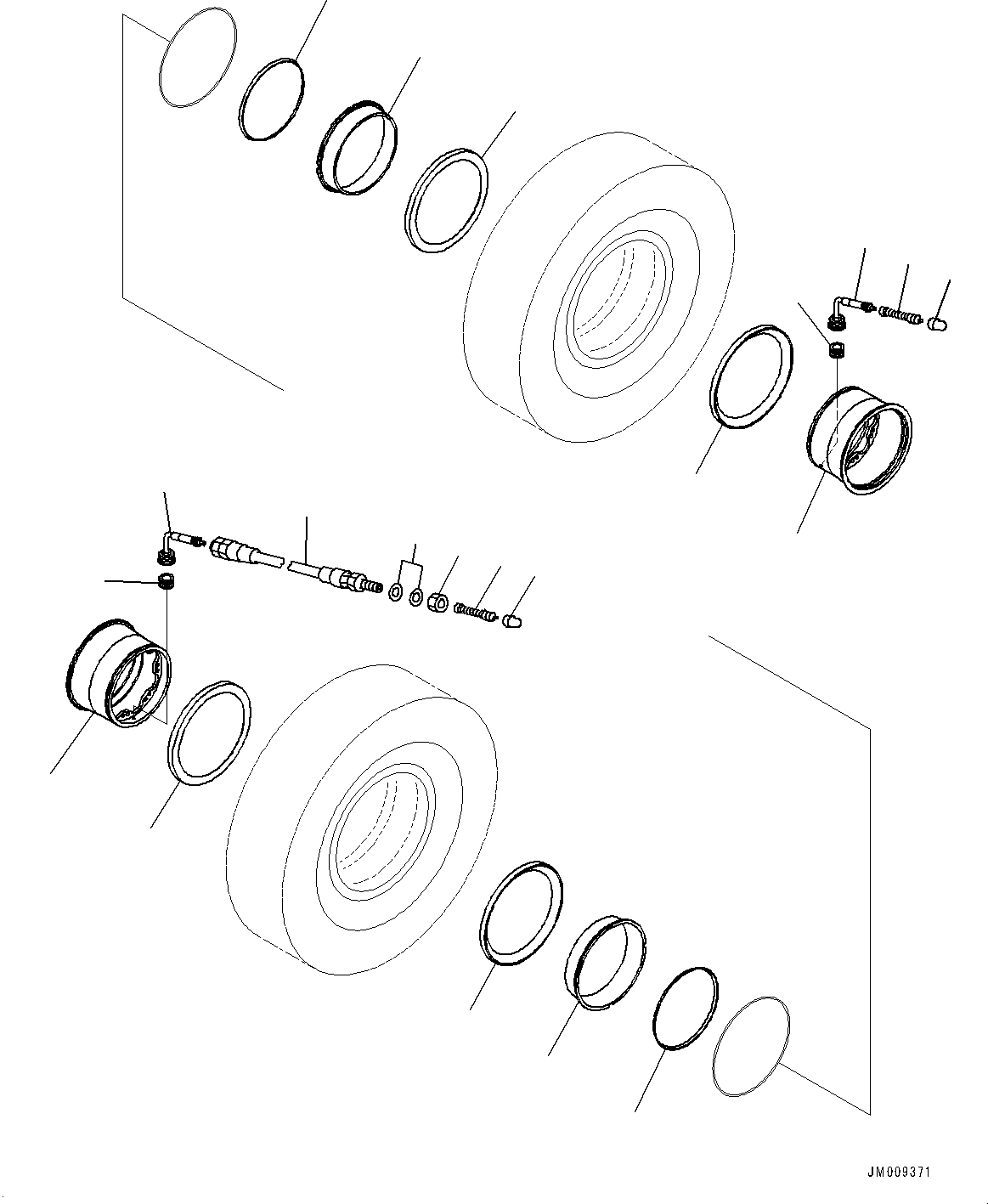 JM009371