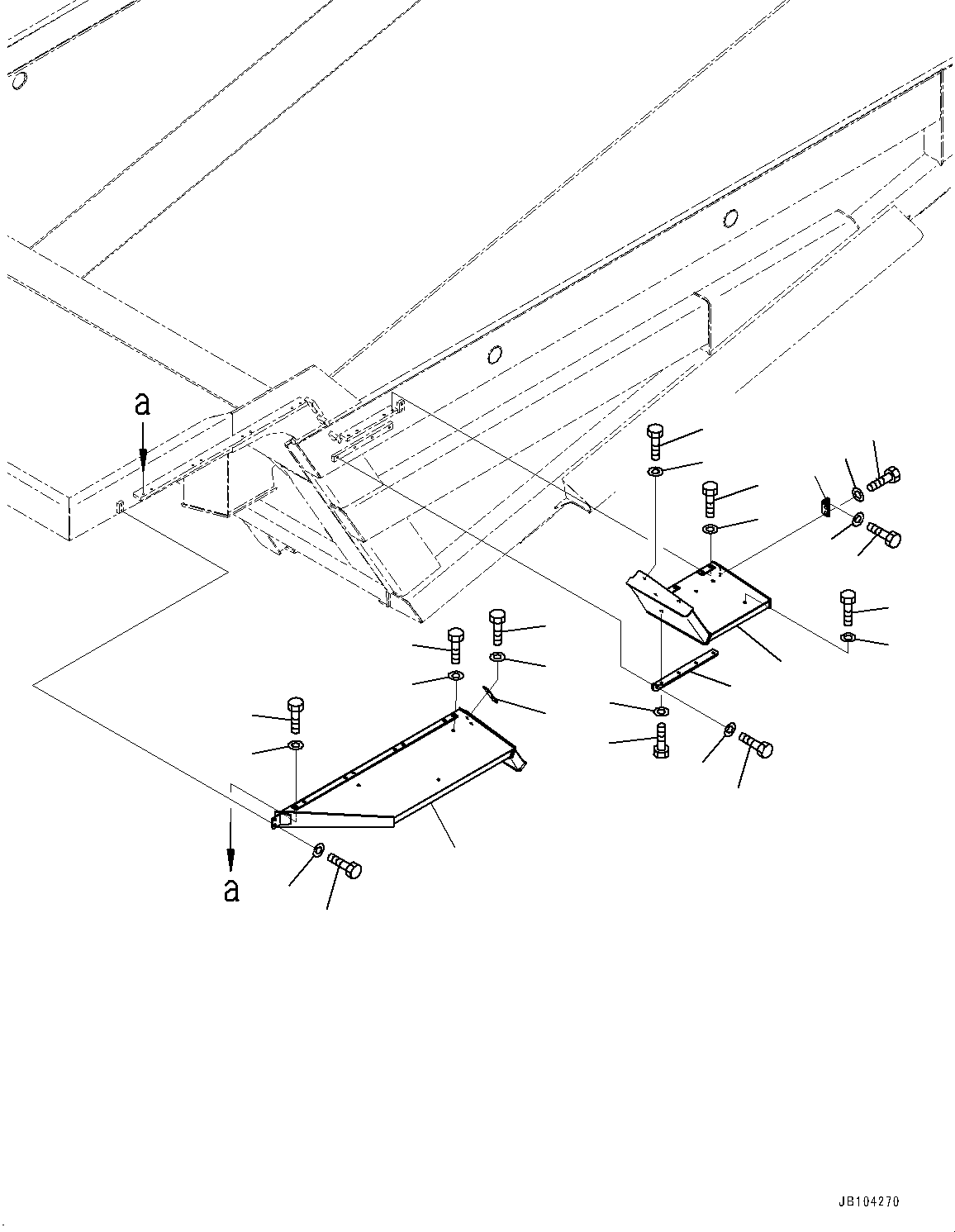 a

a

JB104270