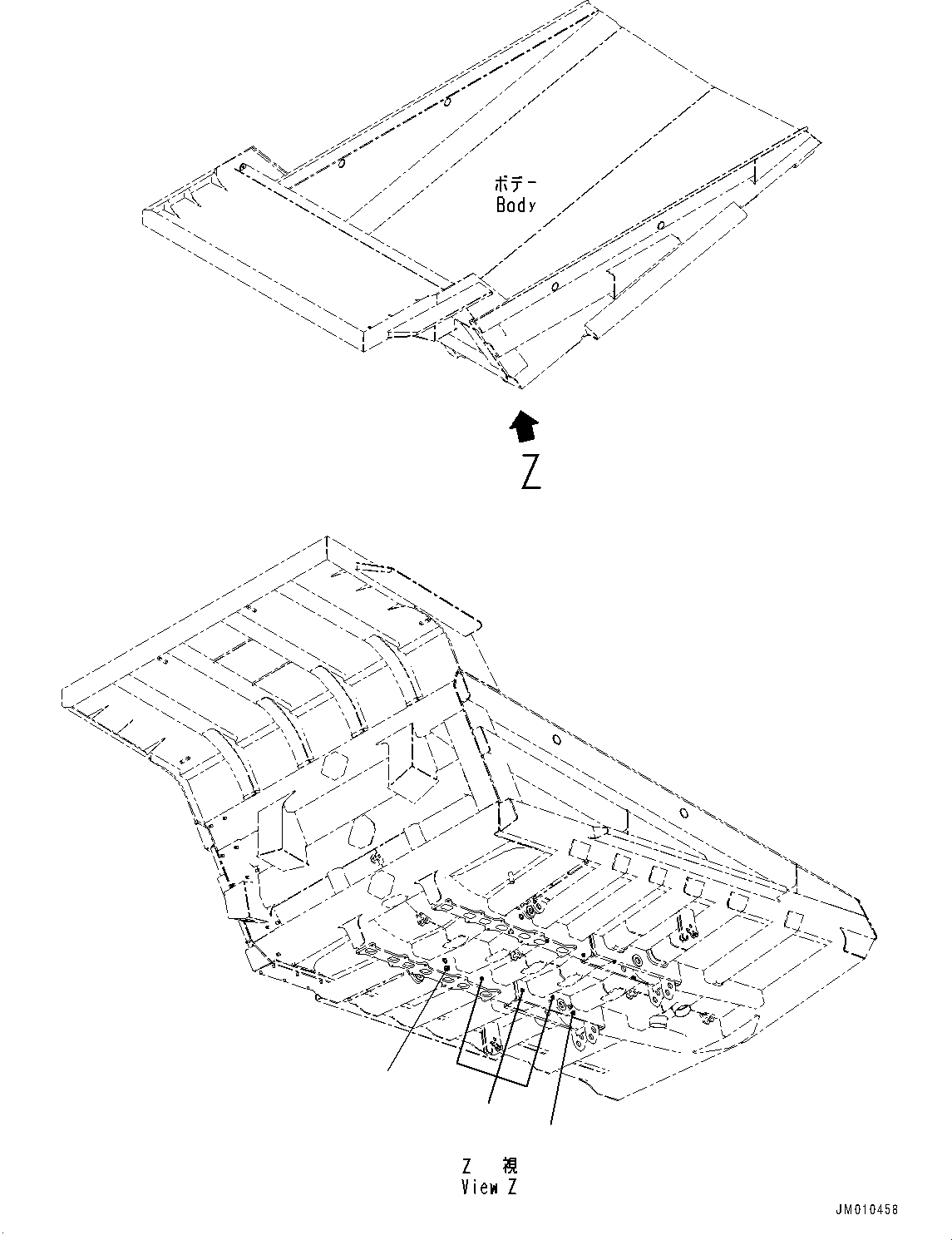 ボデー
Body

Z

Z 視
View Z

JM010458