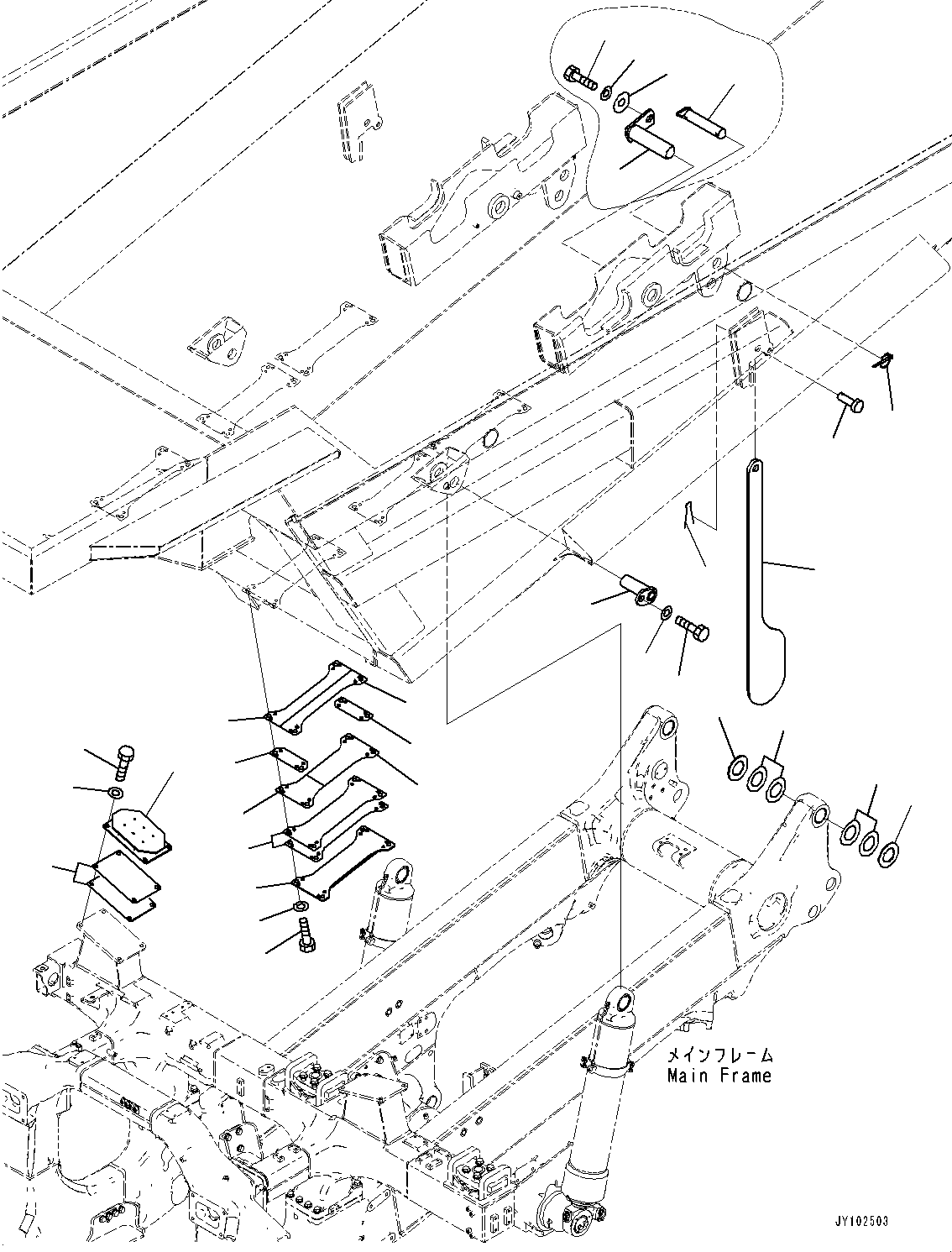 メインフレーム
Main Frame

JY102503