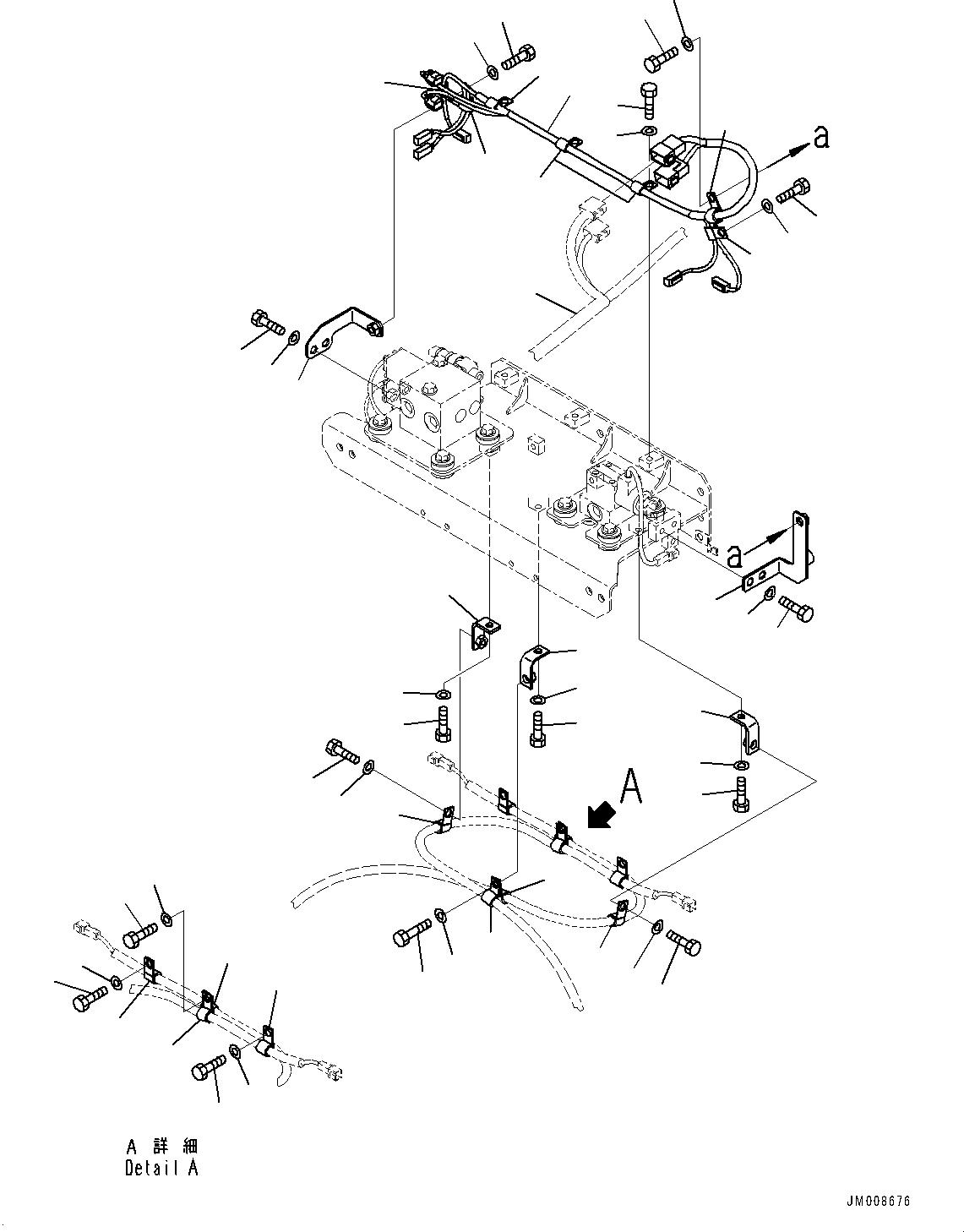 a

a

A

A 詳 細
Detail A

JM008676