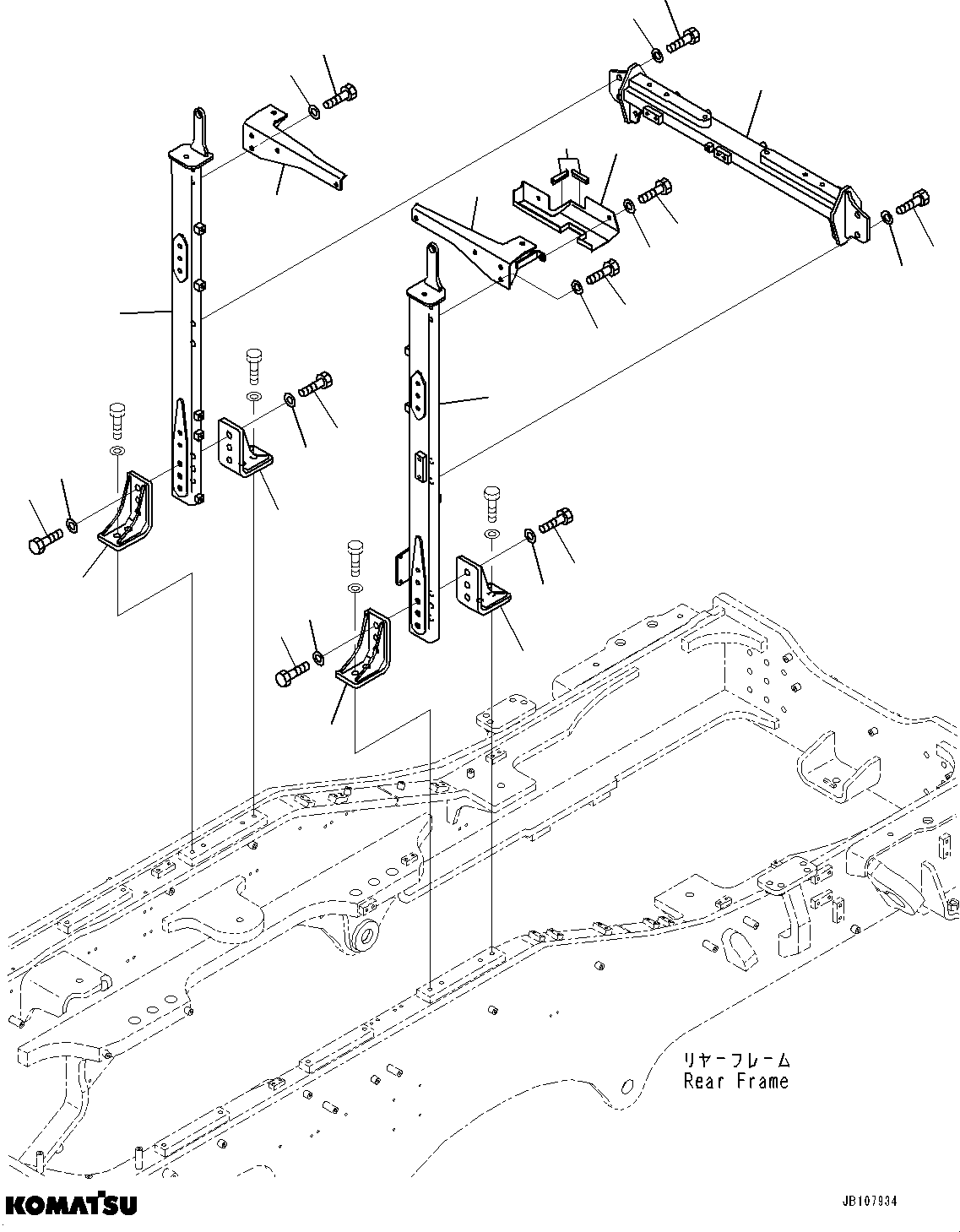 リヤーフレーム
Rear Frame

KOMATSU

JB107934