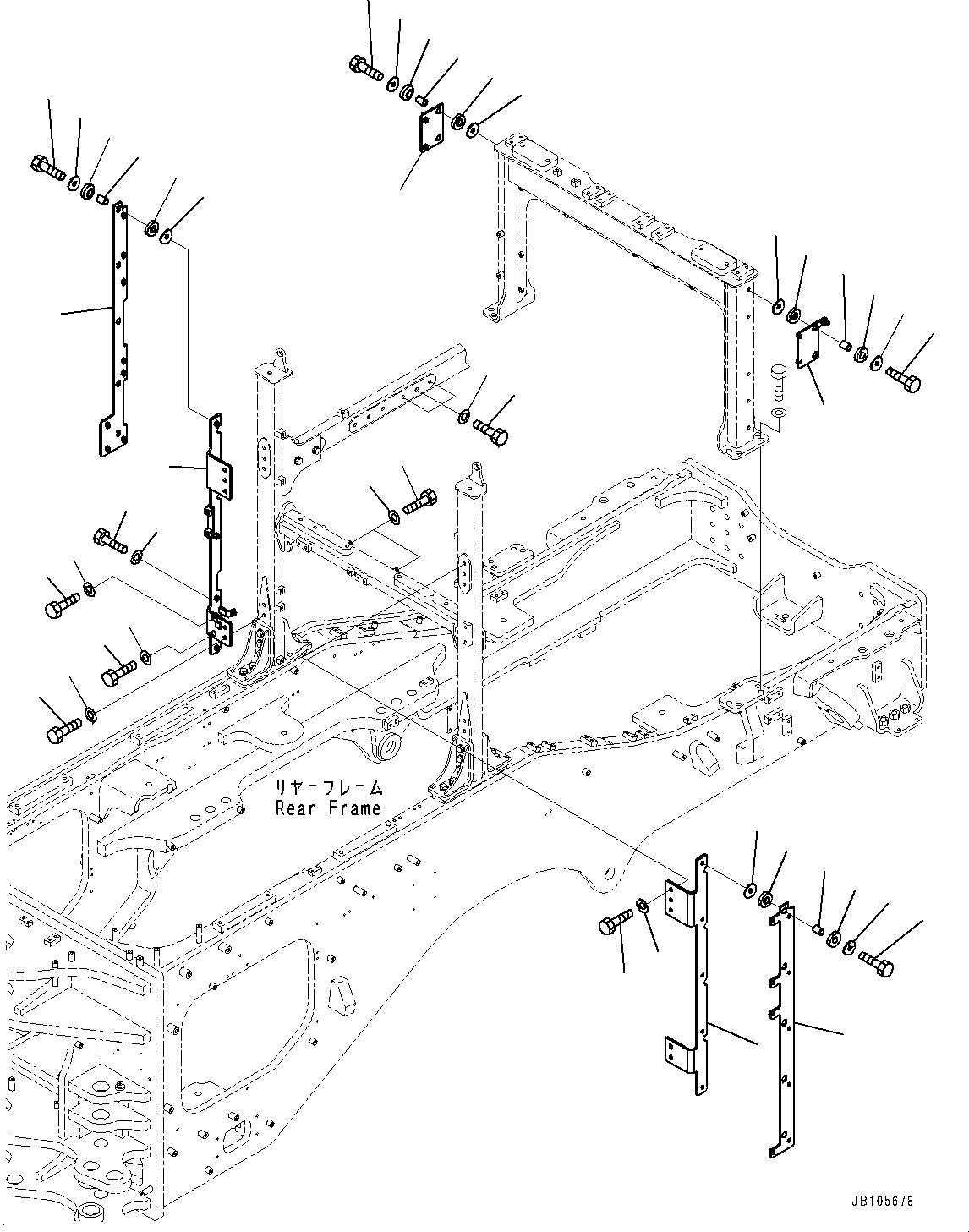 リヤーフレーム
Rear Frame

JB105678