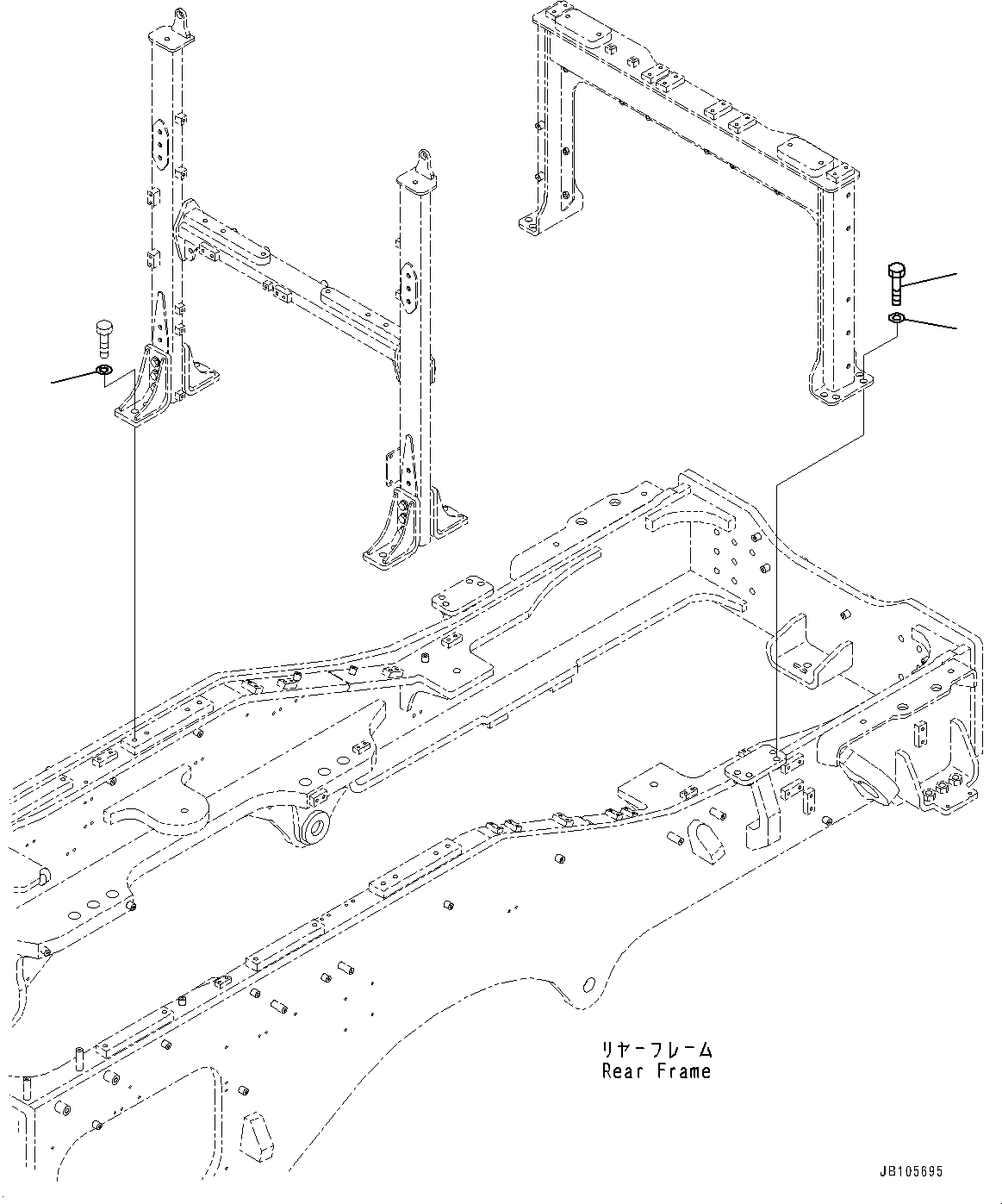 リヤーフレーム
Rear Frame

JB105695