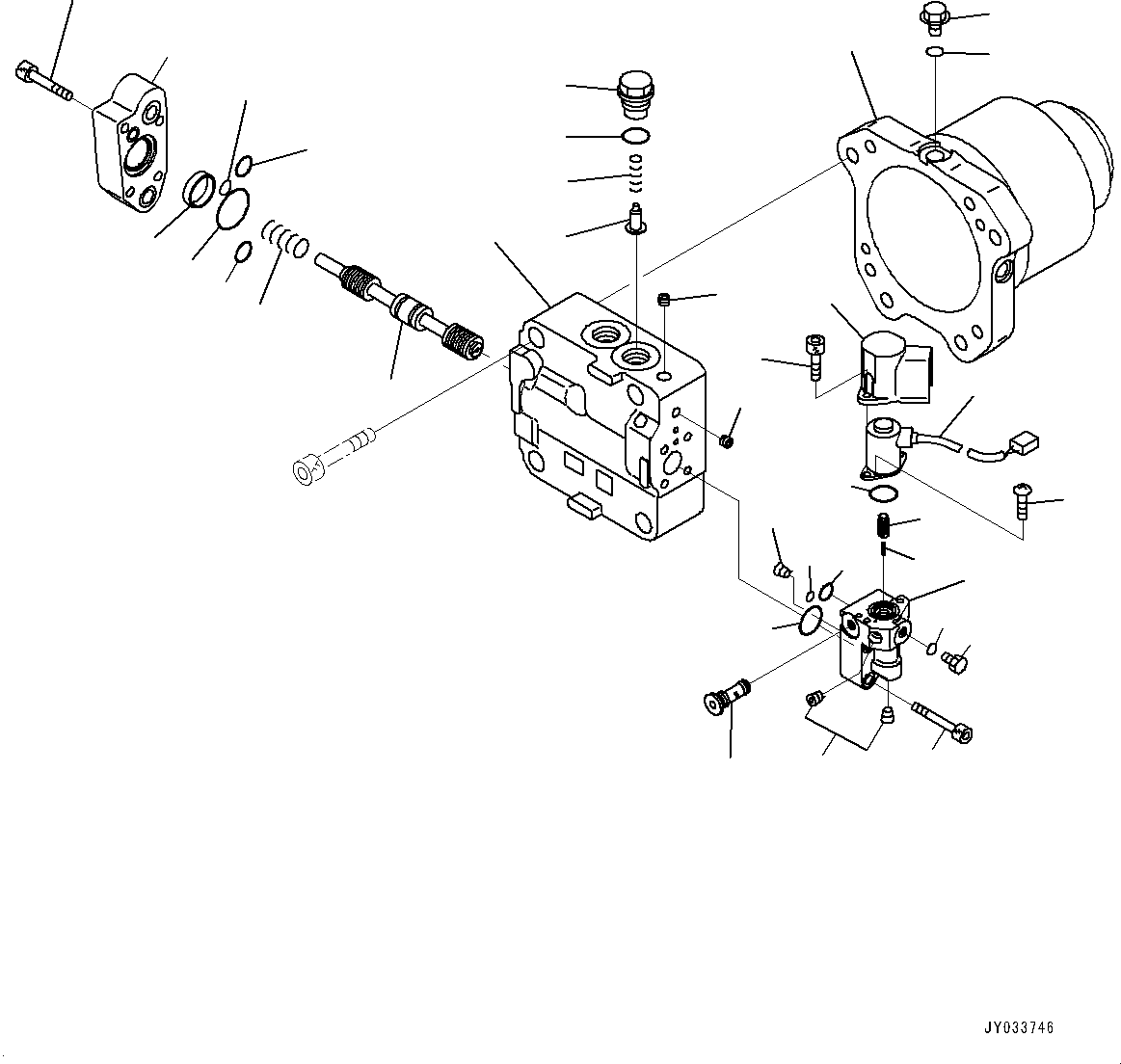 JY033746