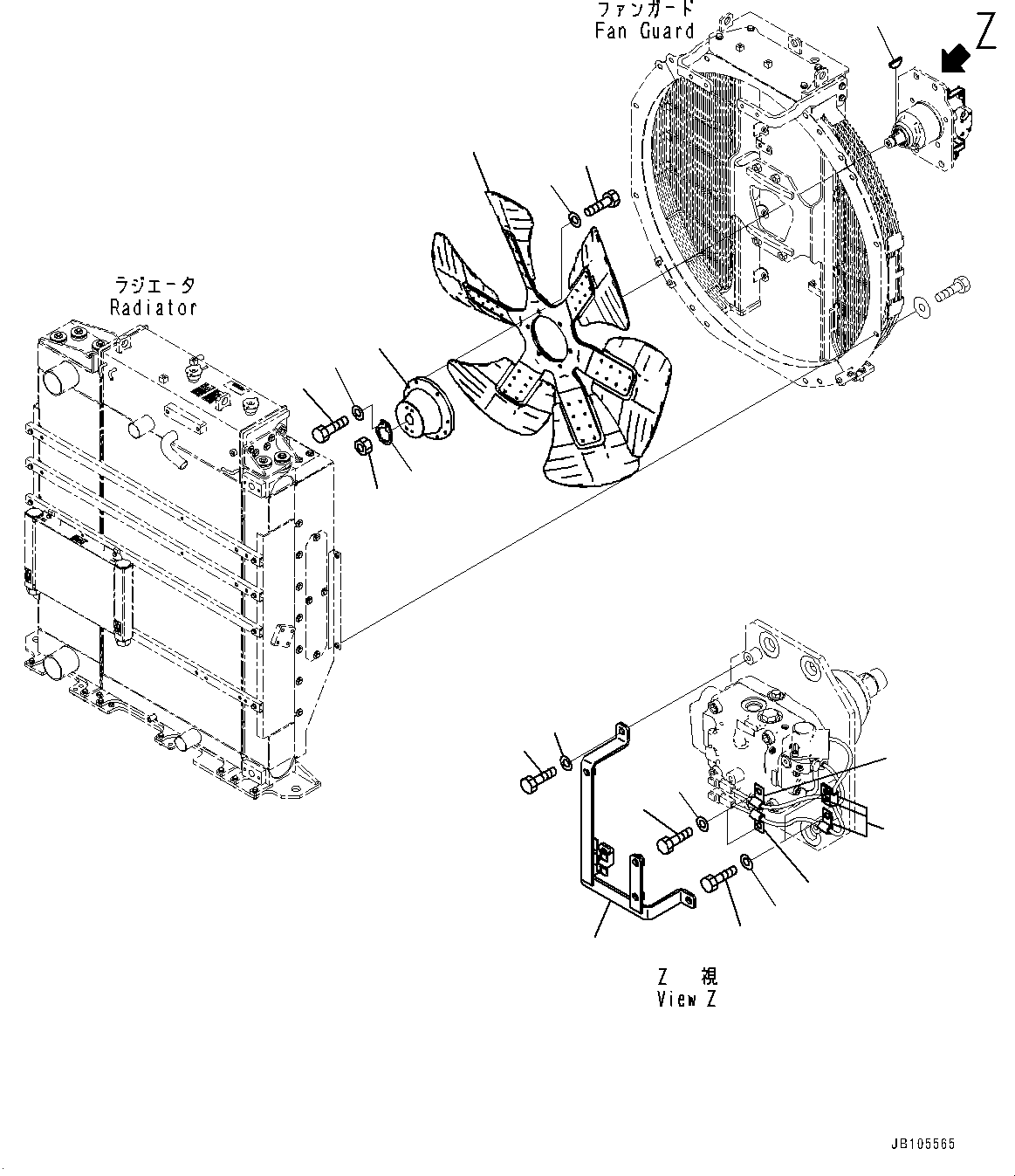 ファンガード
Fan Guard

Z

ラジエータ
Radiator

Z 視
View Z

JB105565