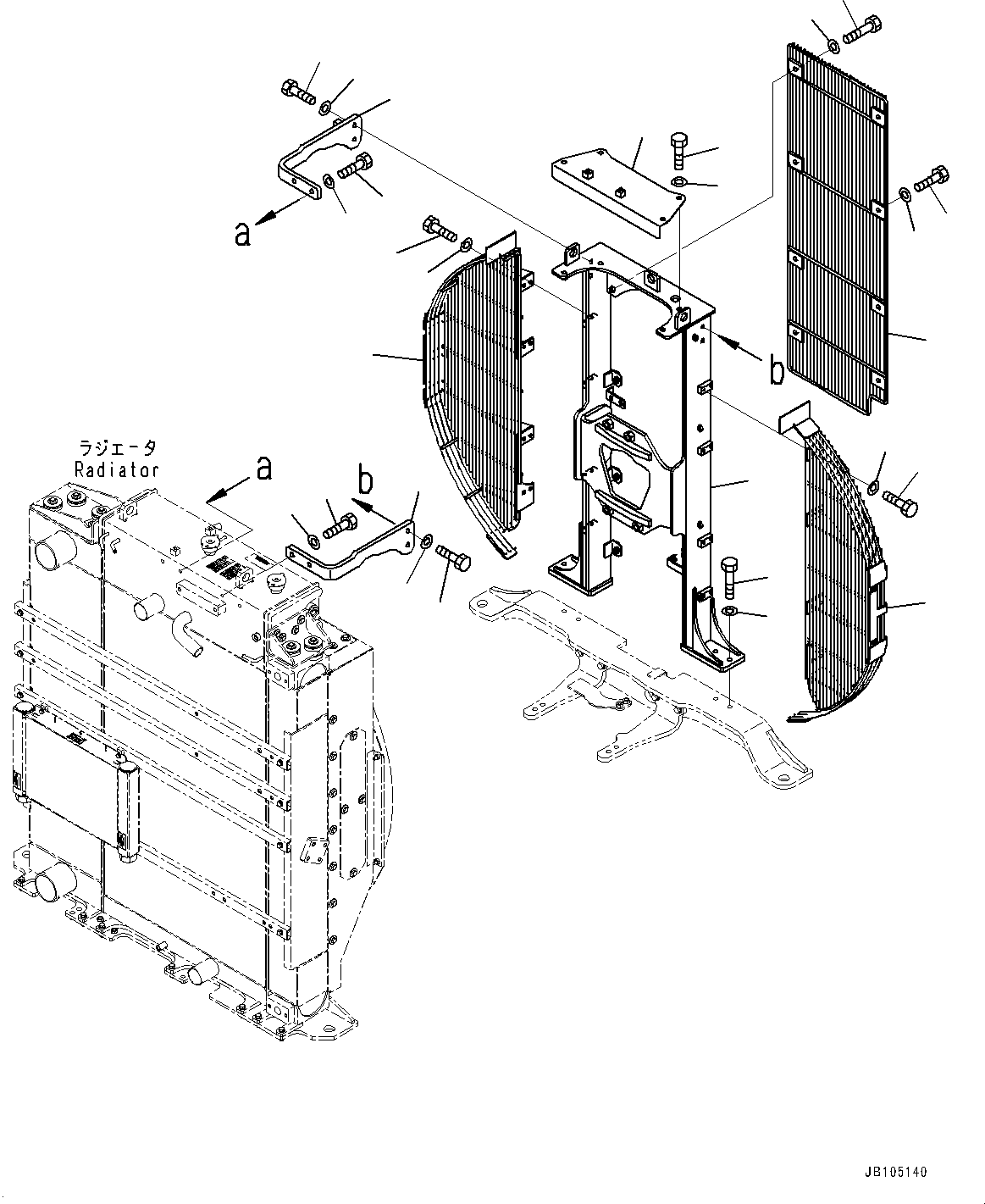 a

b

ラジエータ
Radiator

a

b

JB105140