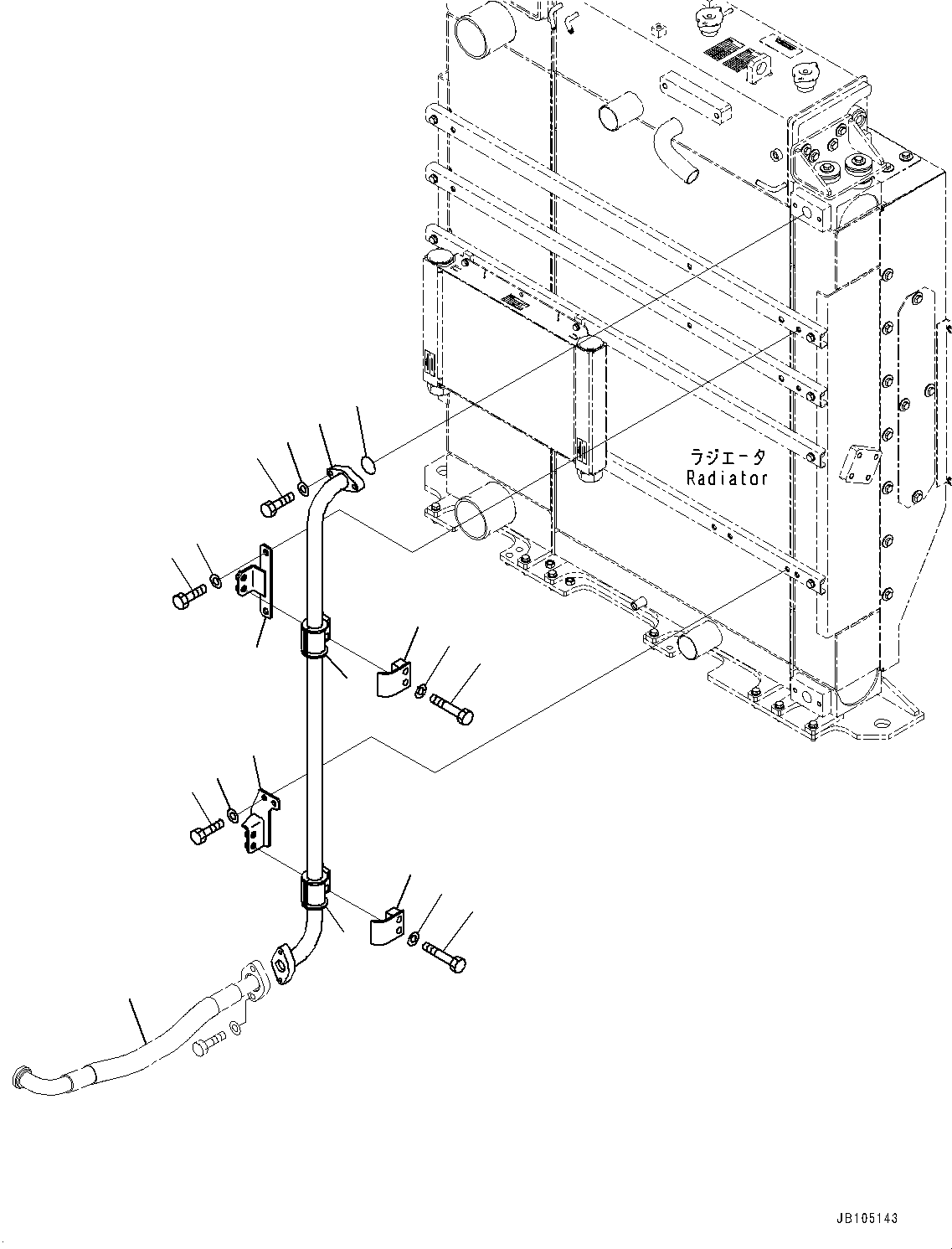 ラジエータ
Radiator

JB105143