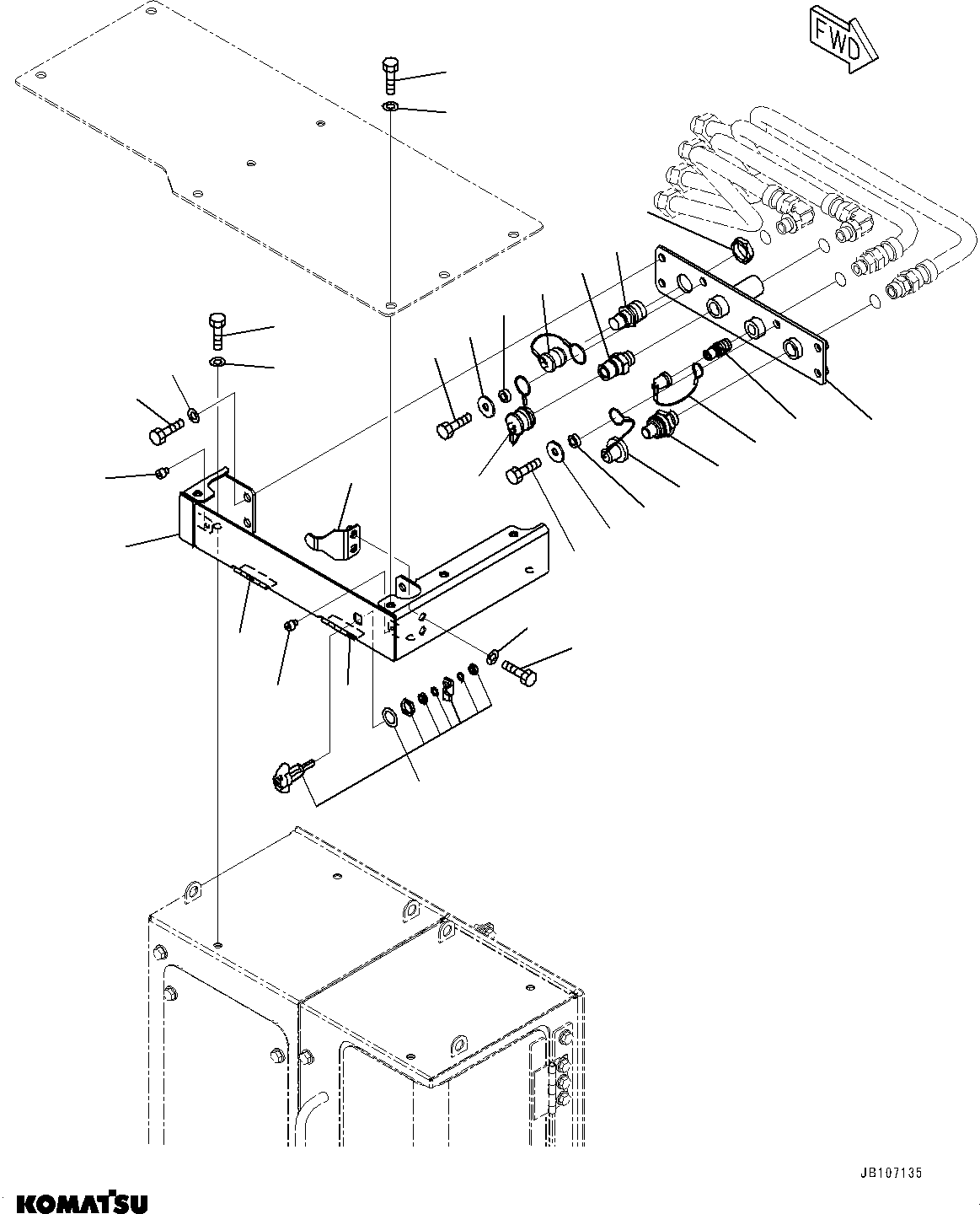 FWD

JB107135

KOMATSU