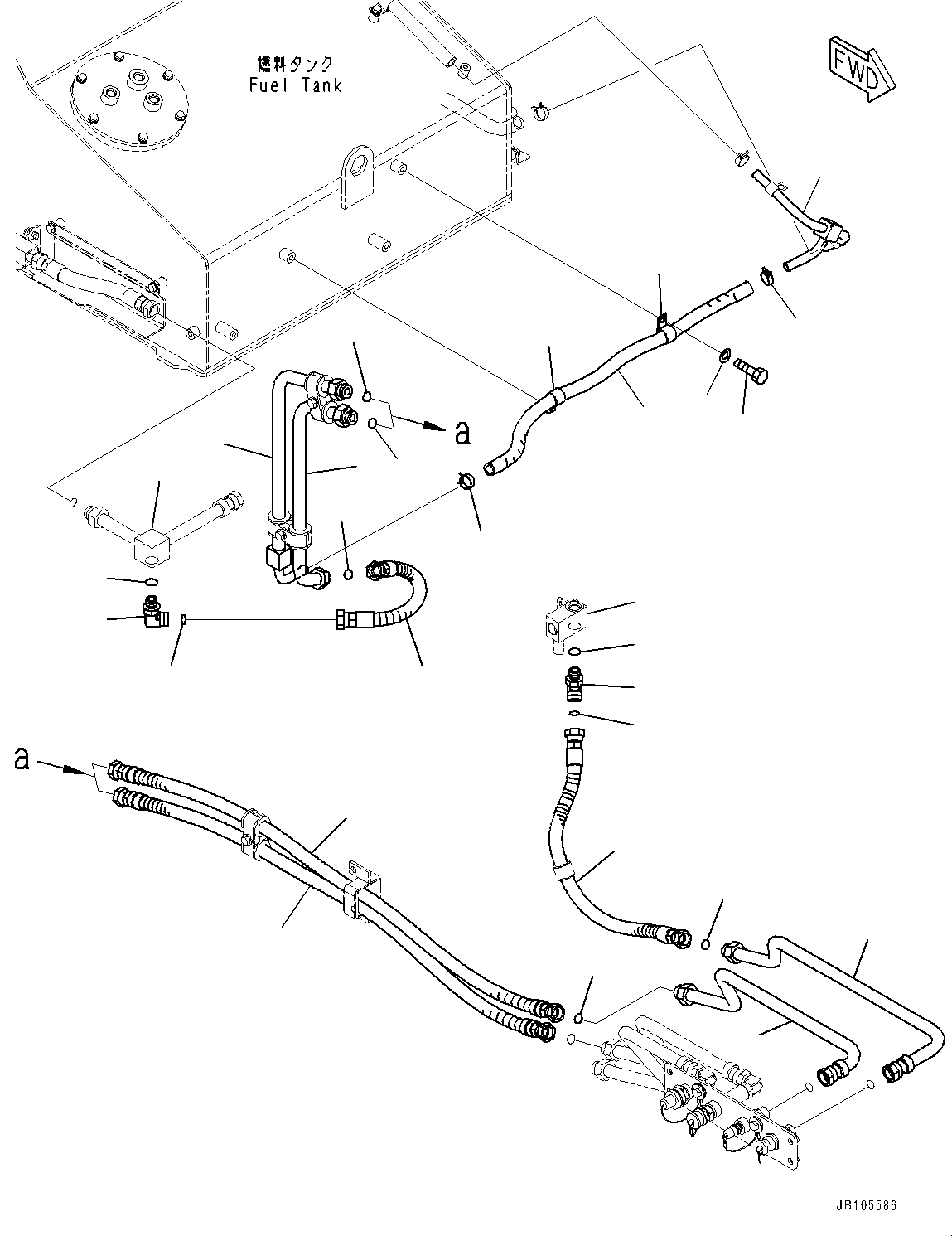 燃料タンク
Fuel Tank

FWD

a

a

JB105586