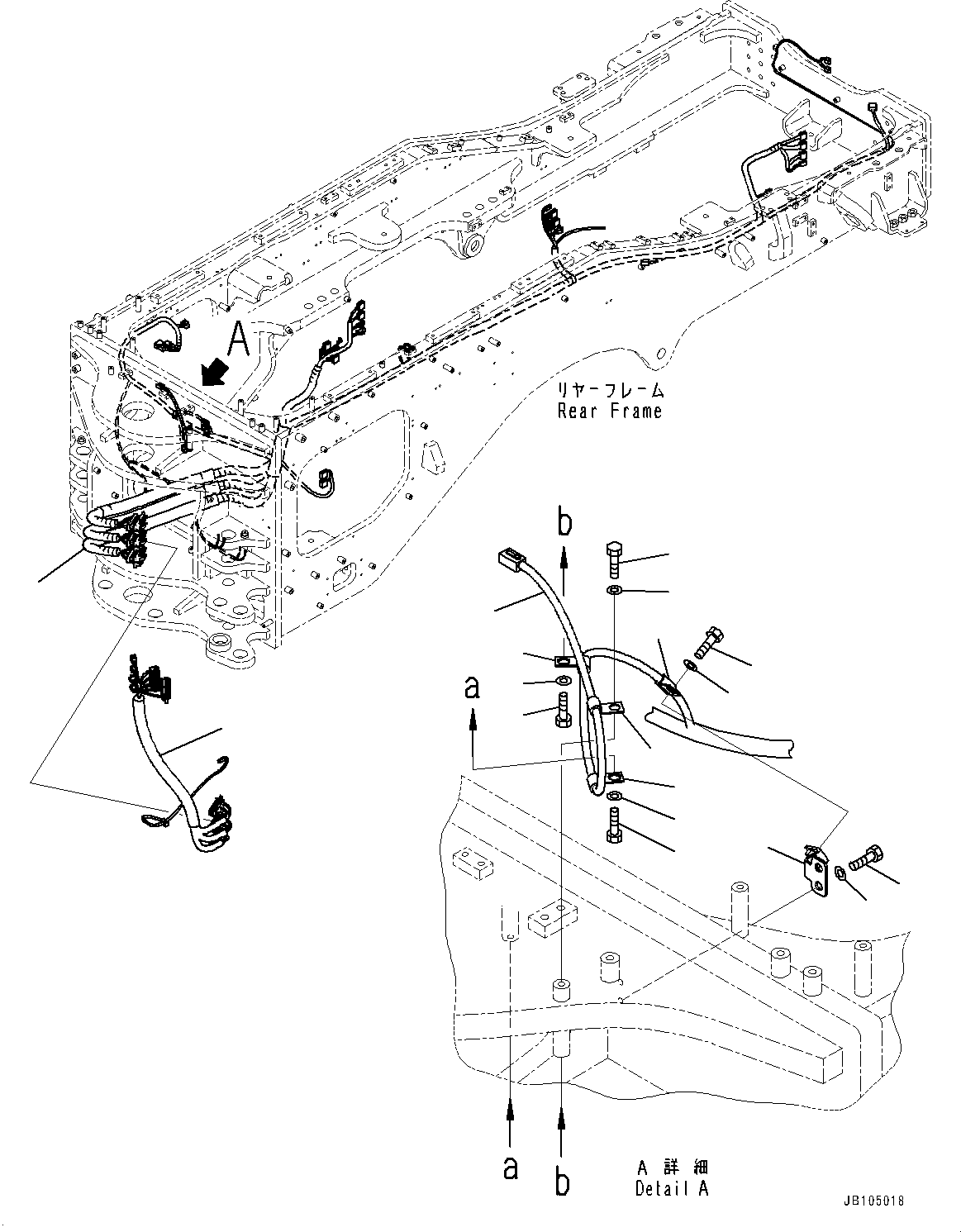 A

リヤーフレーム
Rear Frame

b

a

a

b

A 詳細
Detail A

JB105018