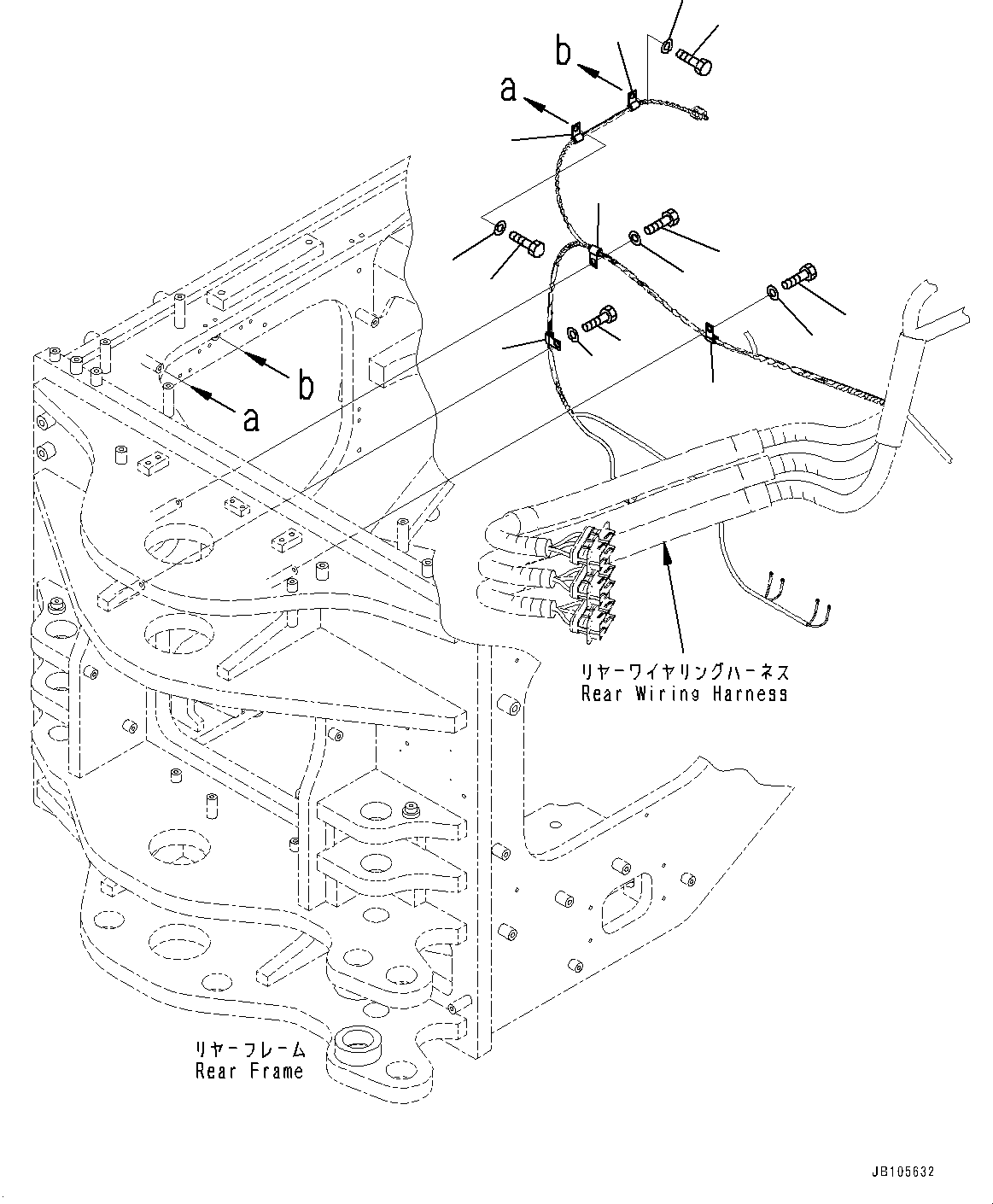 b
a
b
a
リヤーワイヤリングハーネス
Rear Wiring Harness
リヤーフレーム
Rear Frame
JB105632