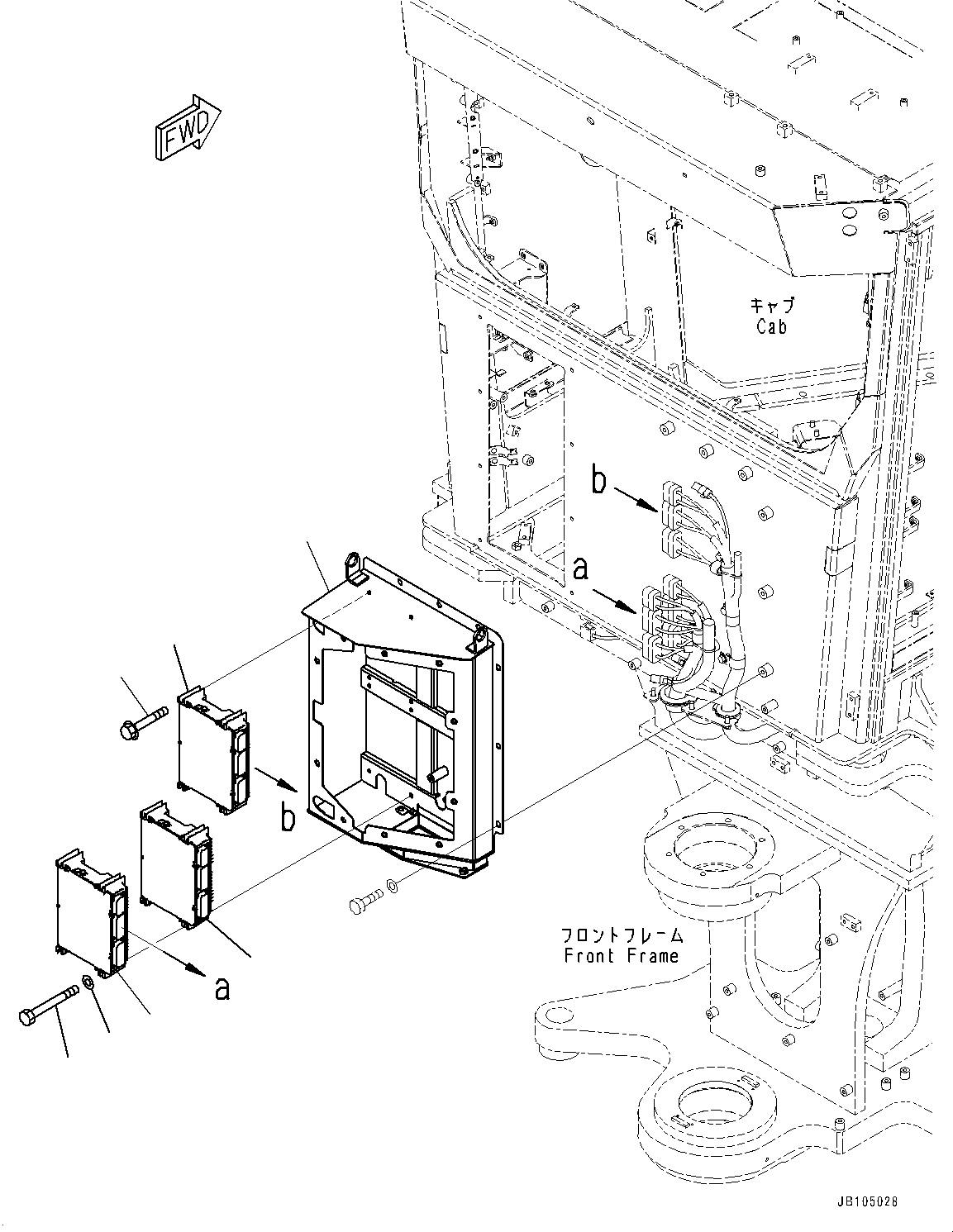 FWD

キャブ
Cab

b

a

b

a

フロントフレーム
Front Frame

JB105028