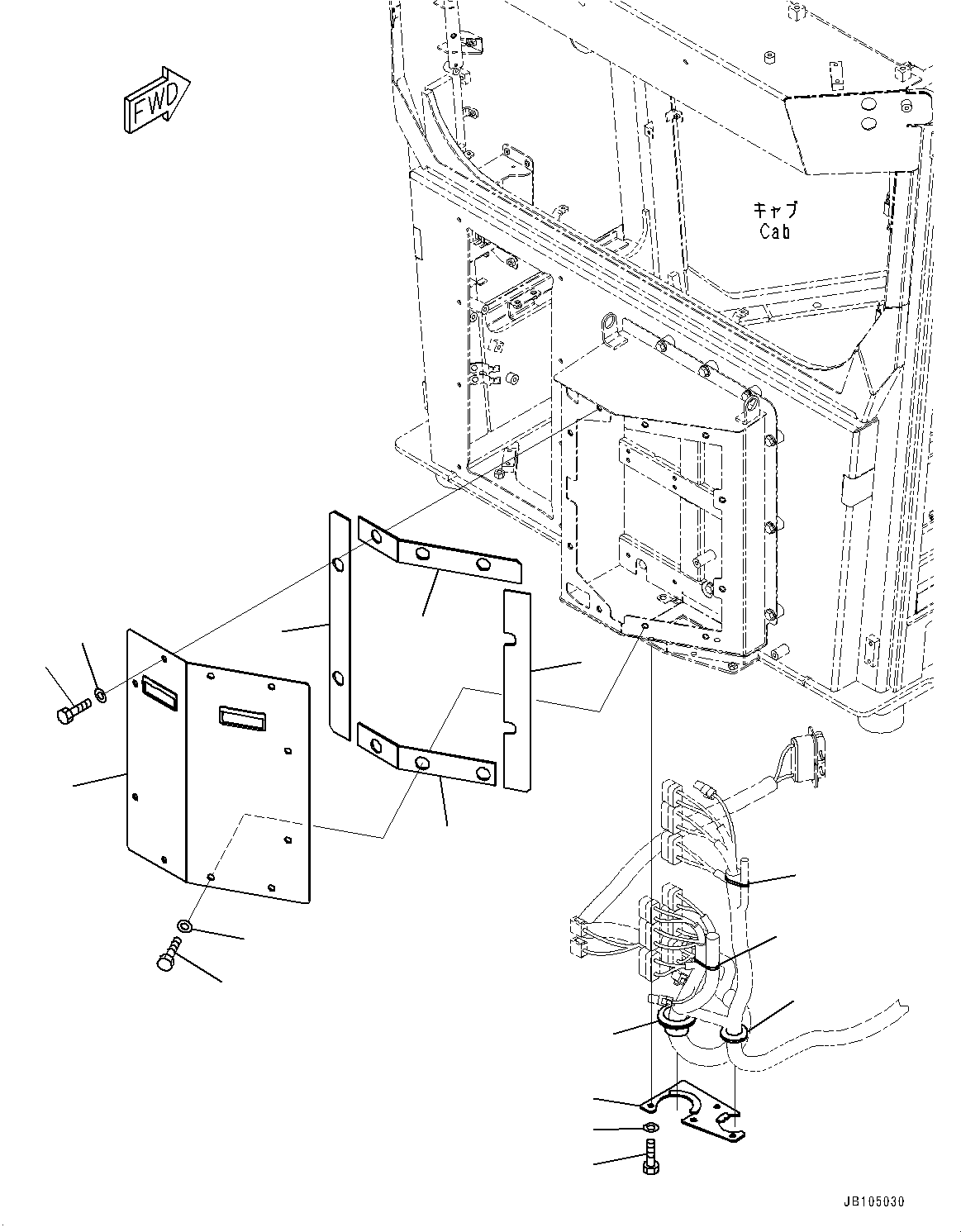 FWD

キャブ
Cab

JB105030