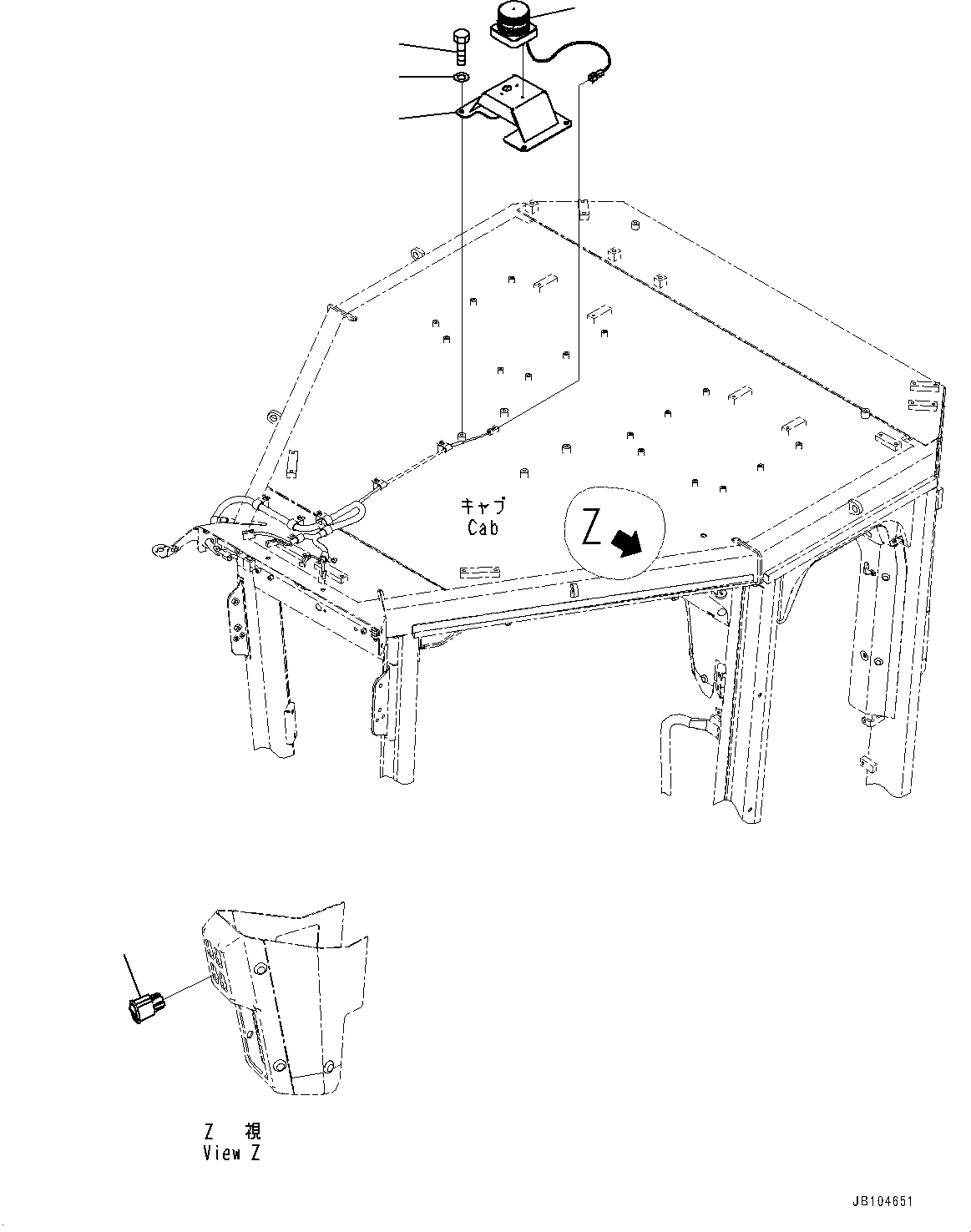 キャブ
Cab

Z

Z 視
View Z

JB104651