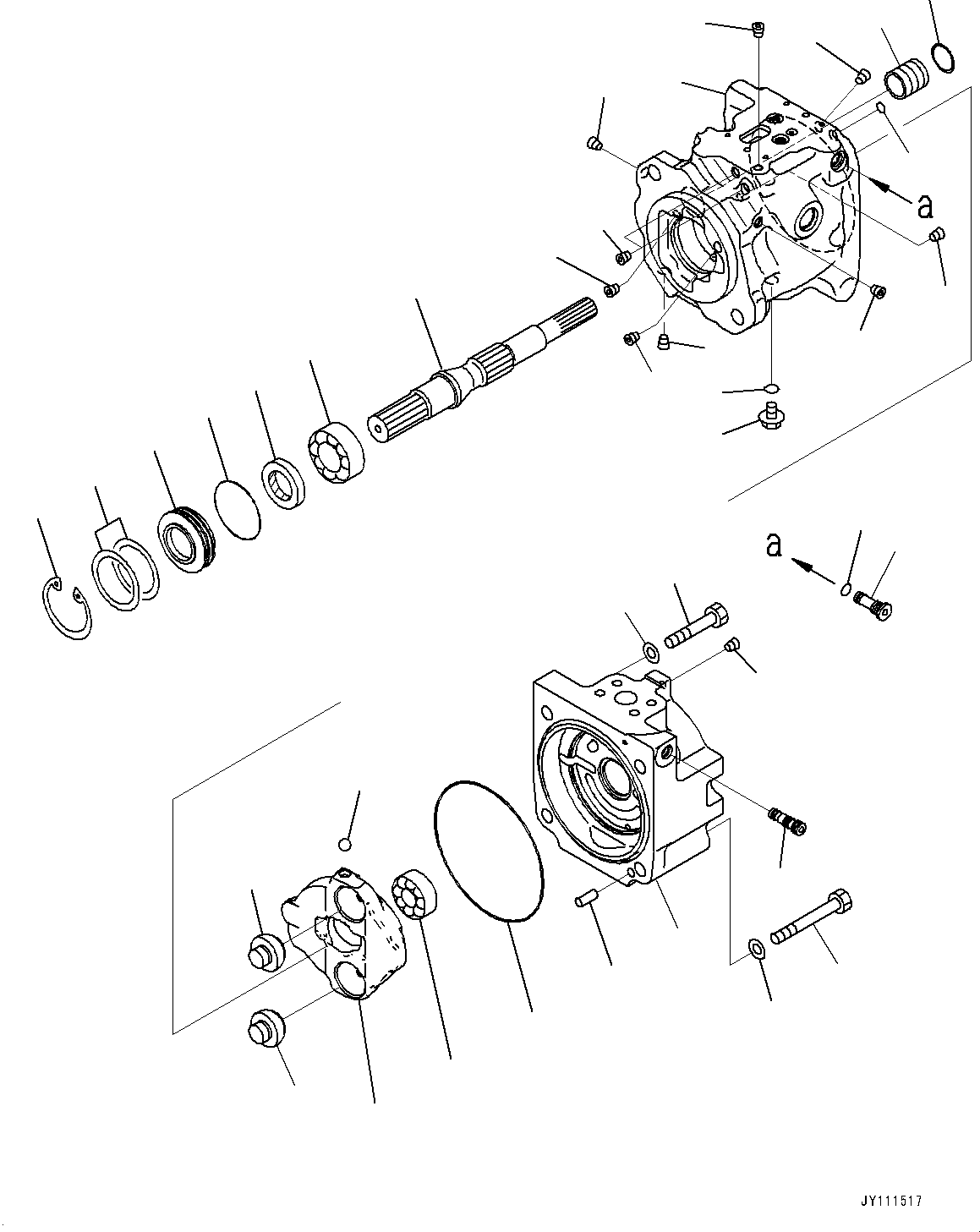 a

a

JY111517