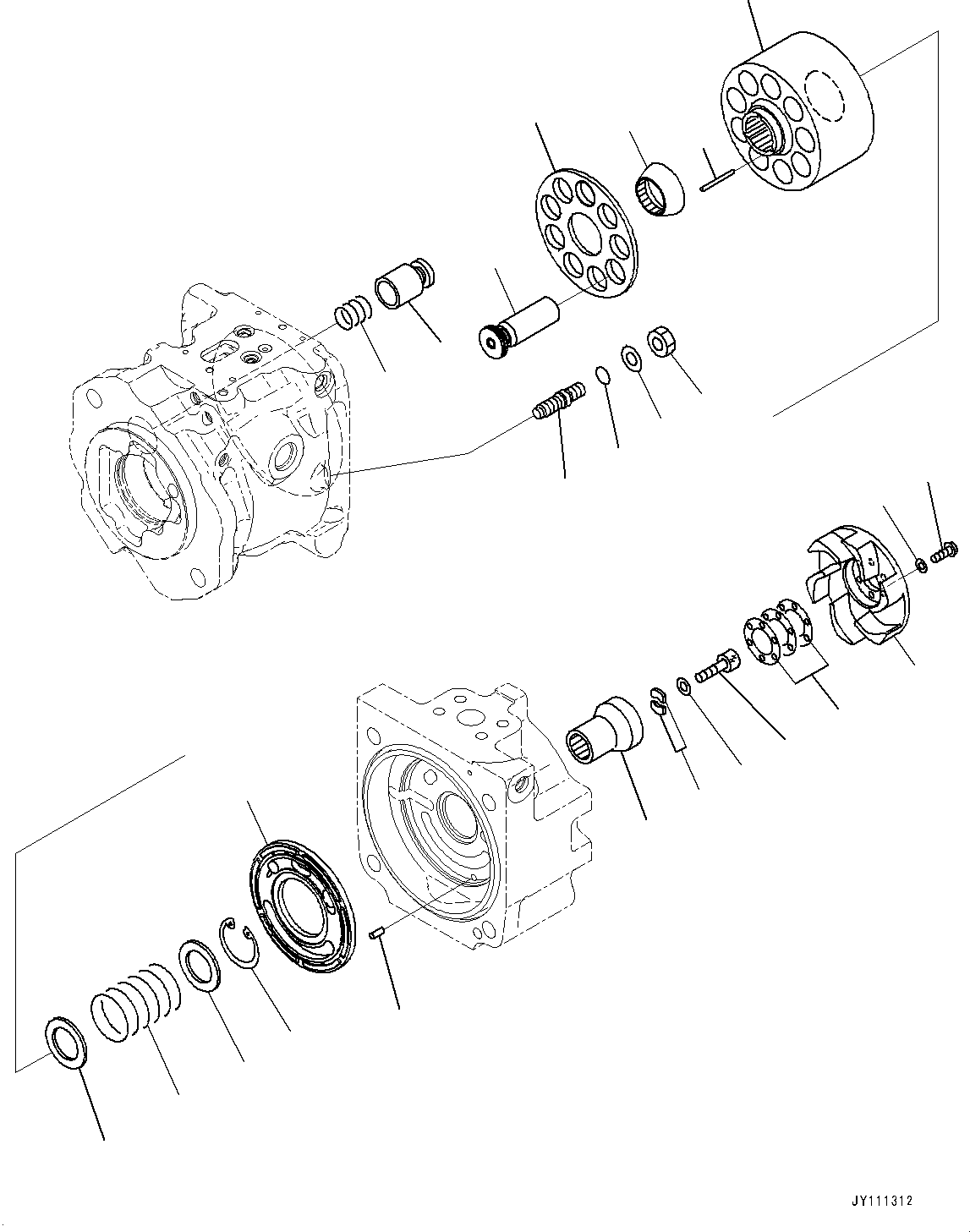 JY111312