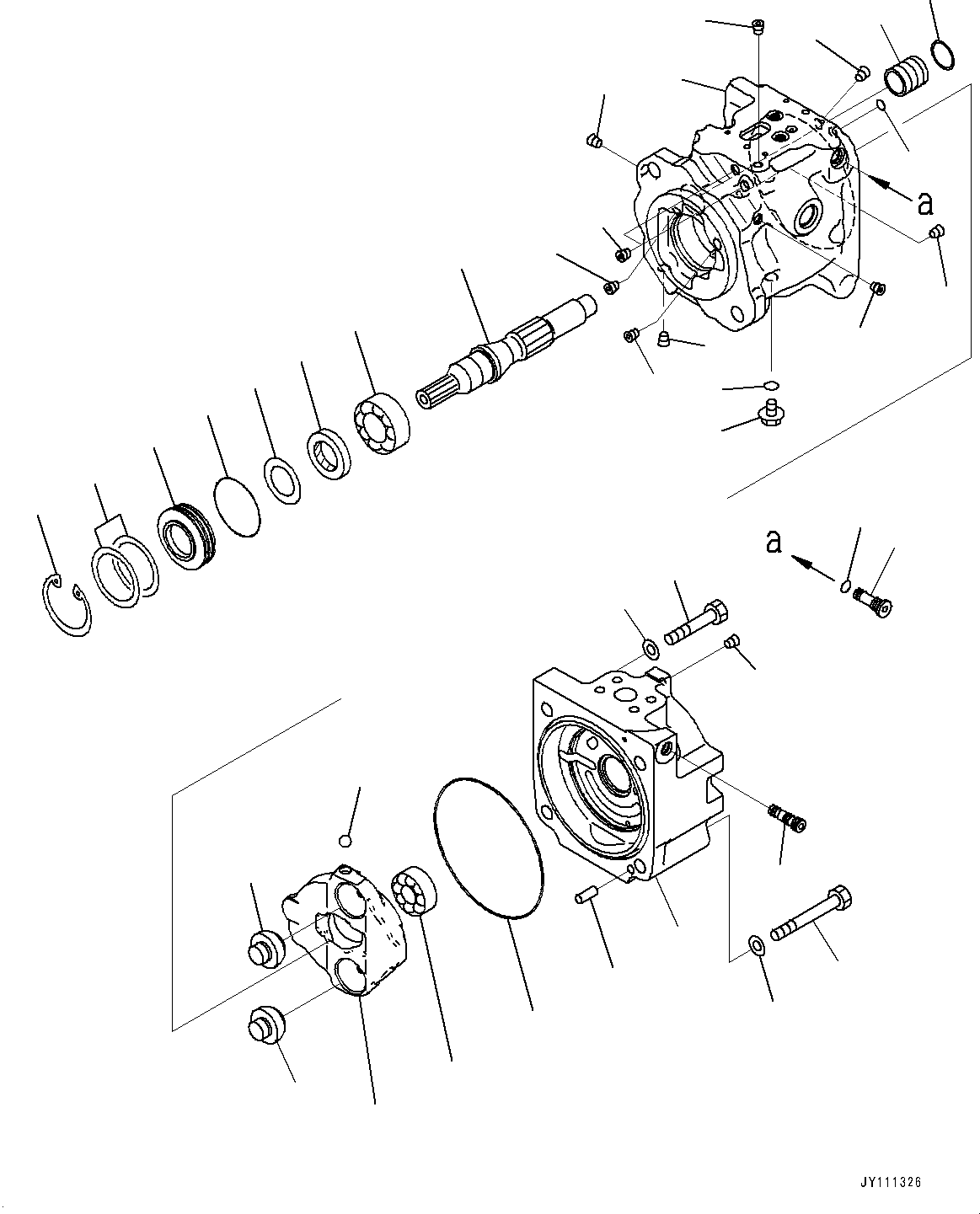 a

a

JY111326