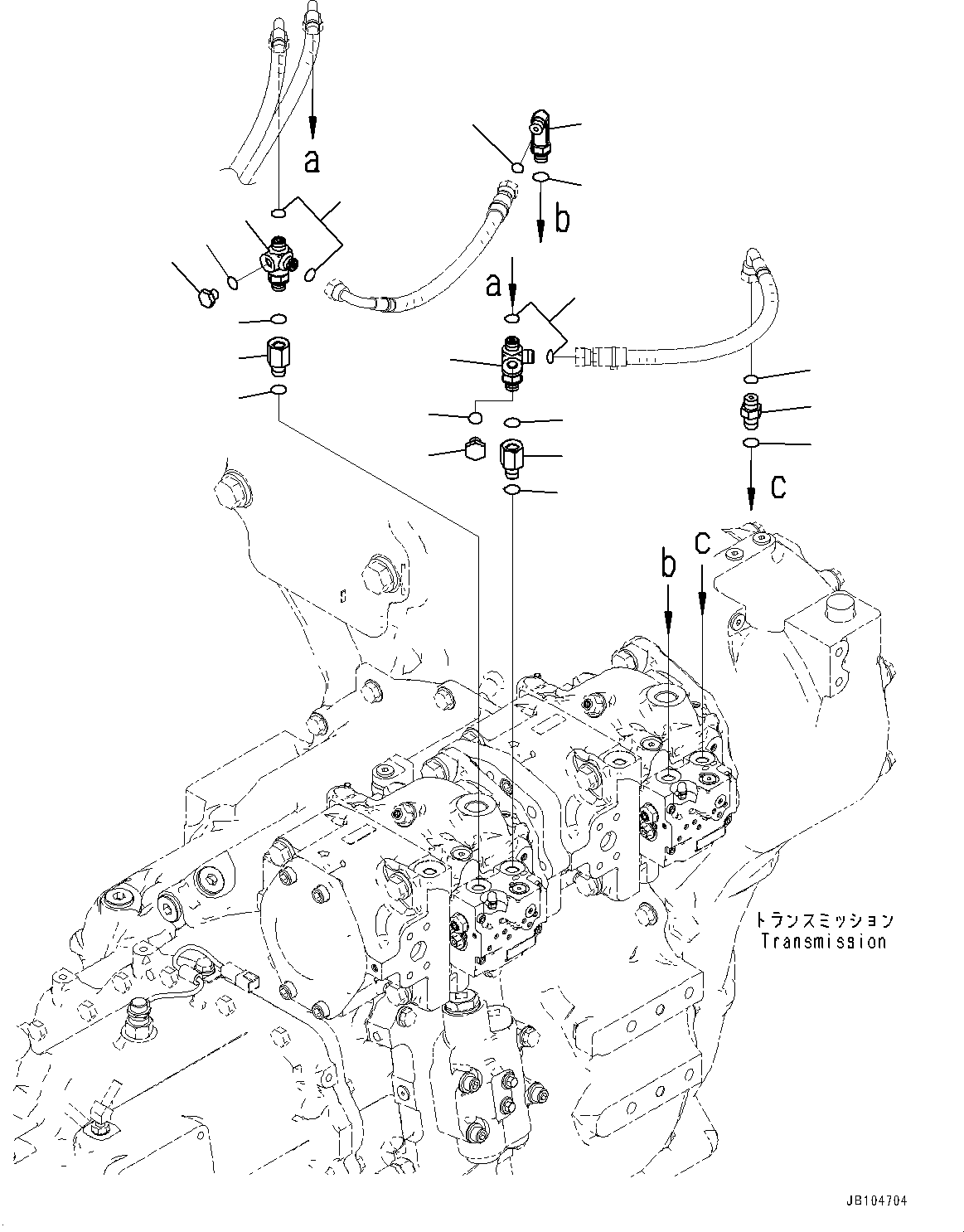 a

b

a

c

b

c

トランスミッション
Transmission

JB104704