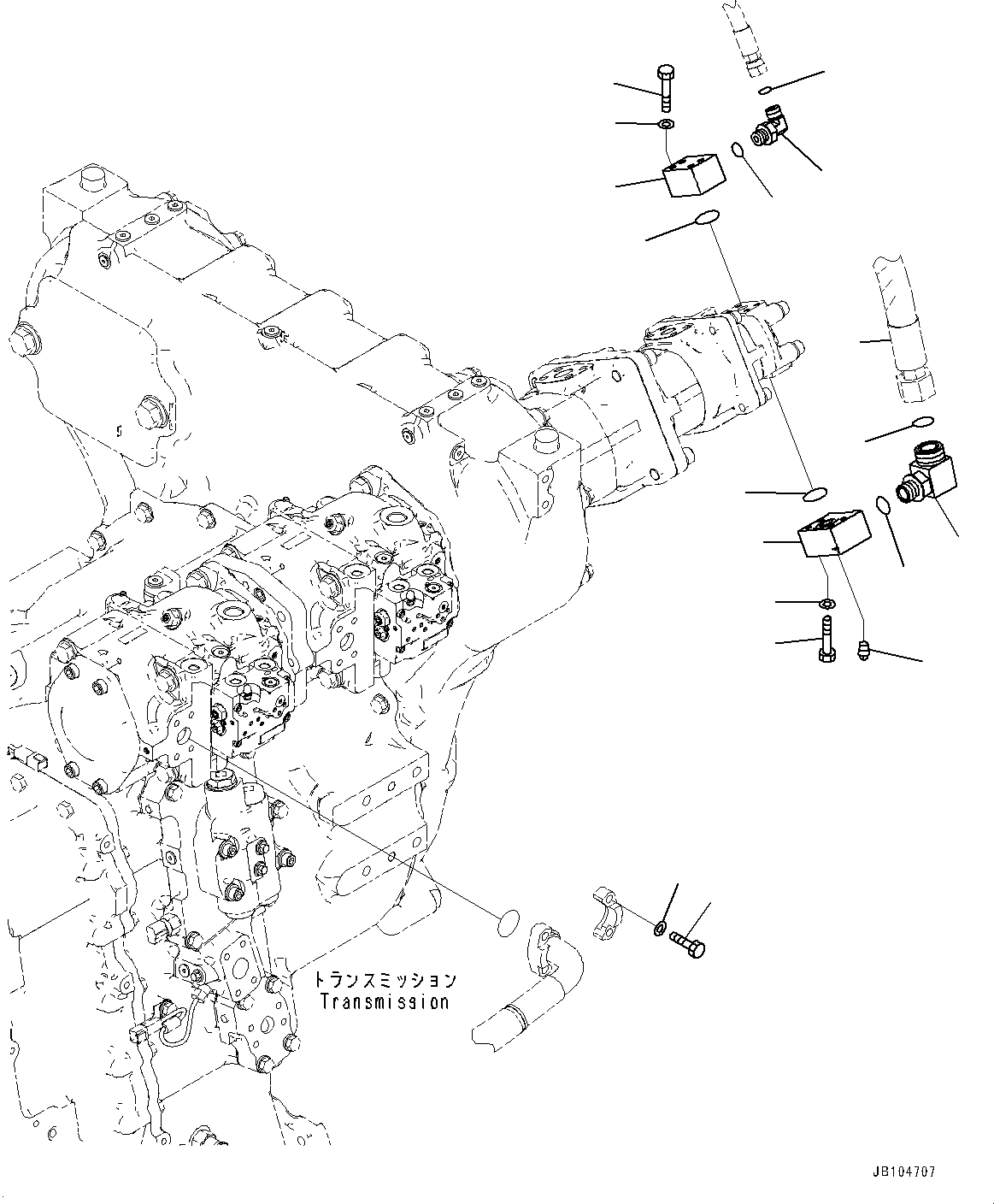 トランスミッション
Transmission

JB104707