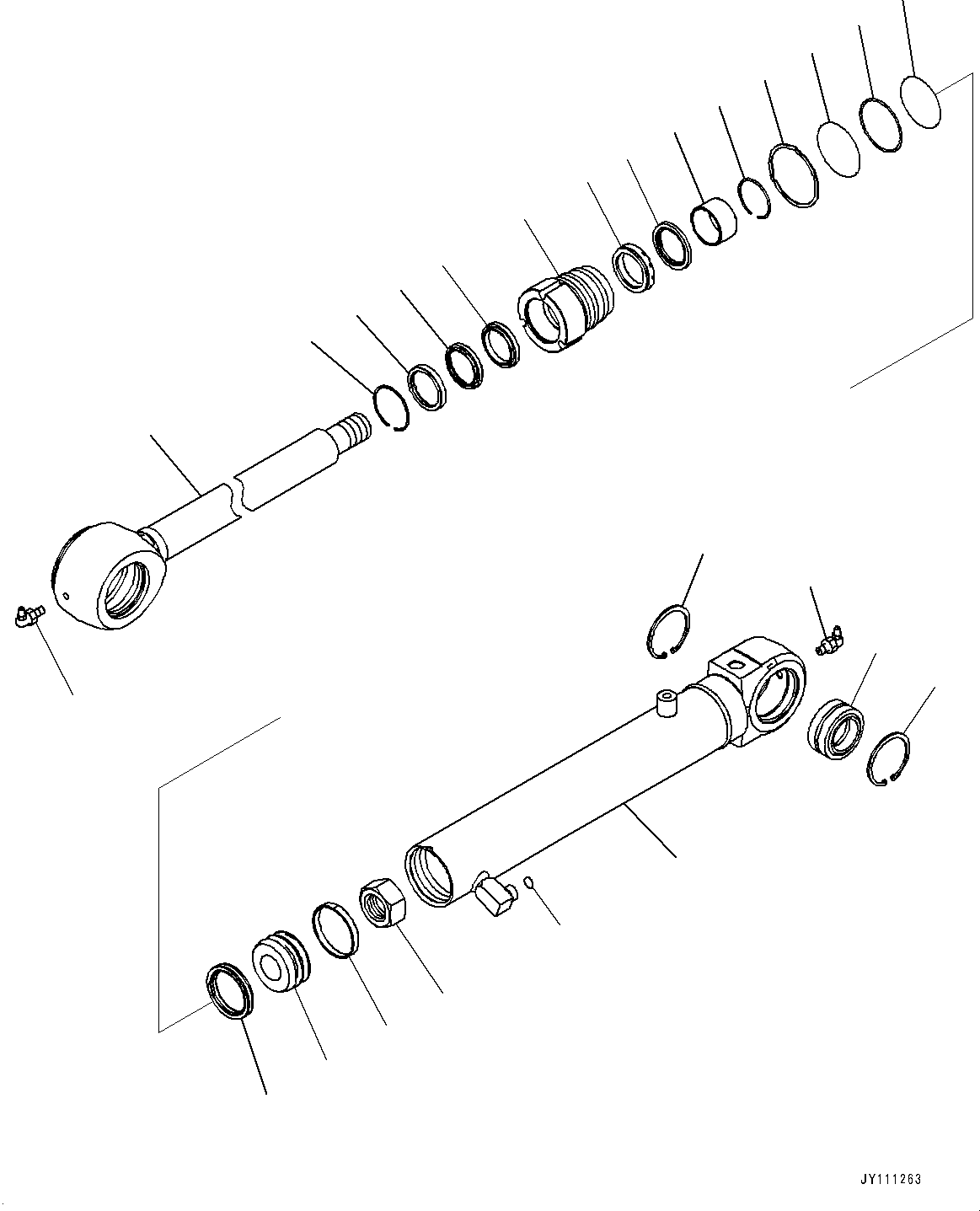 JY111263