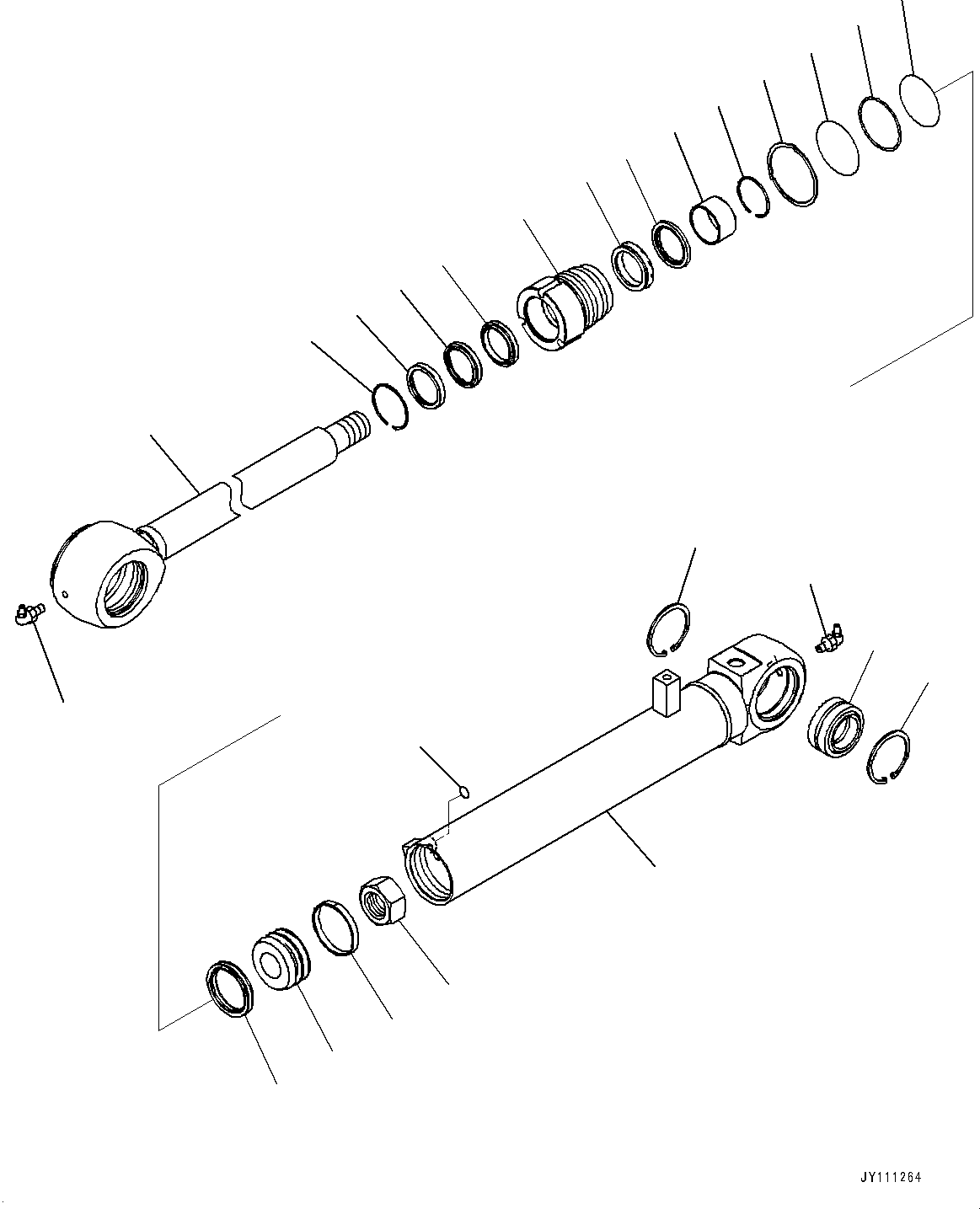 JY111264