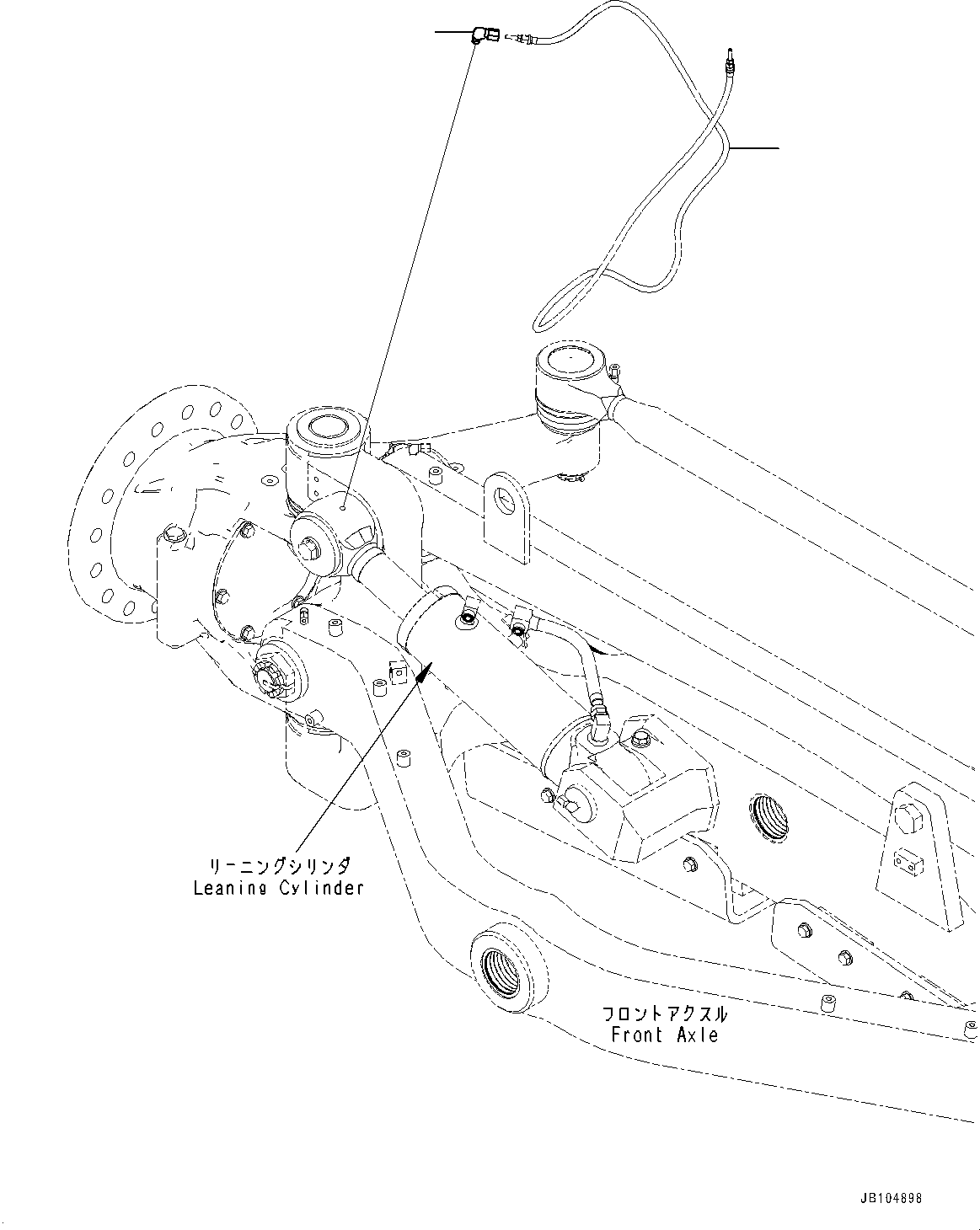 リーニングシリンダ
Leaning Cylinder

フロントアクスル
Front Axle

JB104898