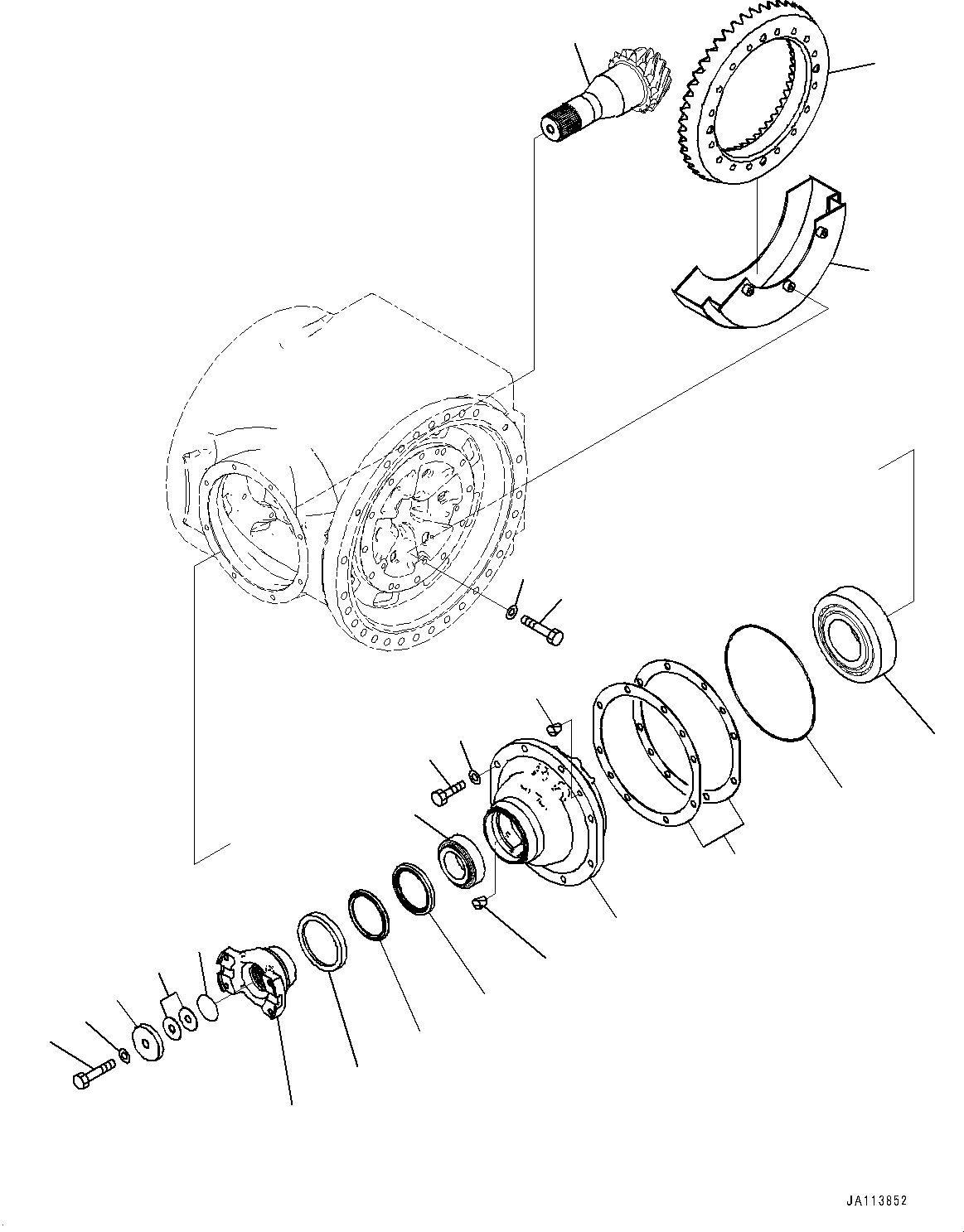 JA113852