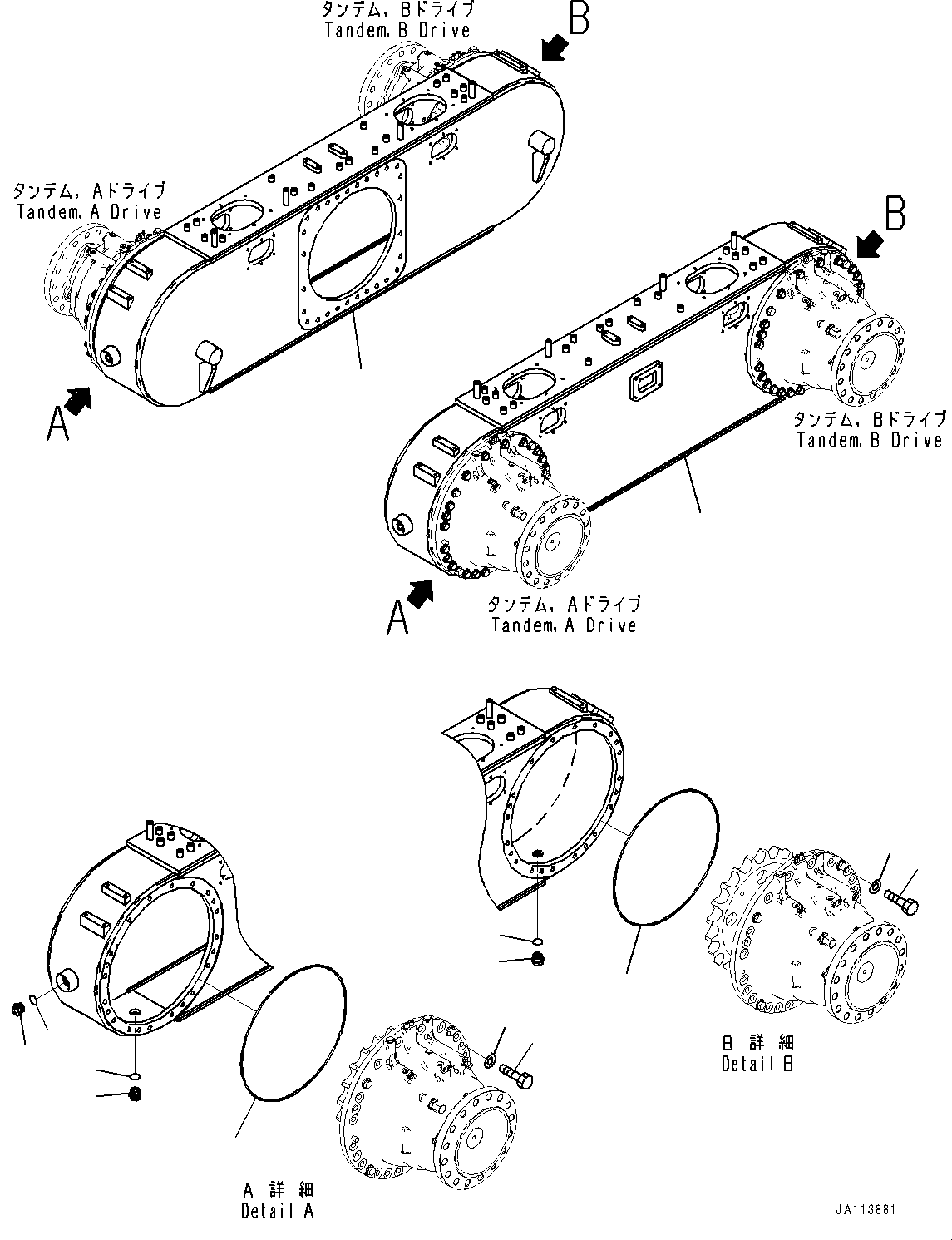 タンデム, Bドライブ
Tandem, B Drive

B

タンデム, Aドライブ
Tandem, A Drive

B

A

タンデム, Bドライブ
Tandem, B Drive

A

タンデム, Aドライブ
Tandem, A Drive

B 詳 細
Detail B

A 詳 細
Detail A

JA113881