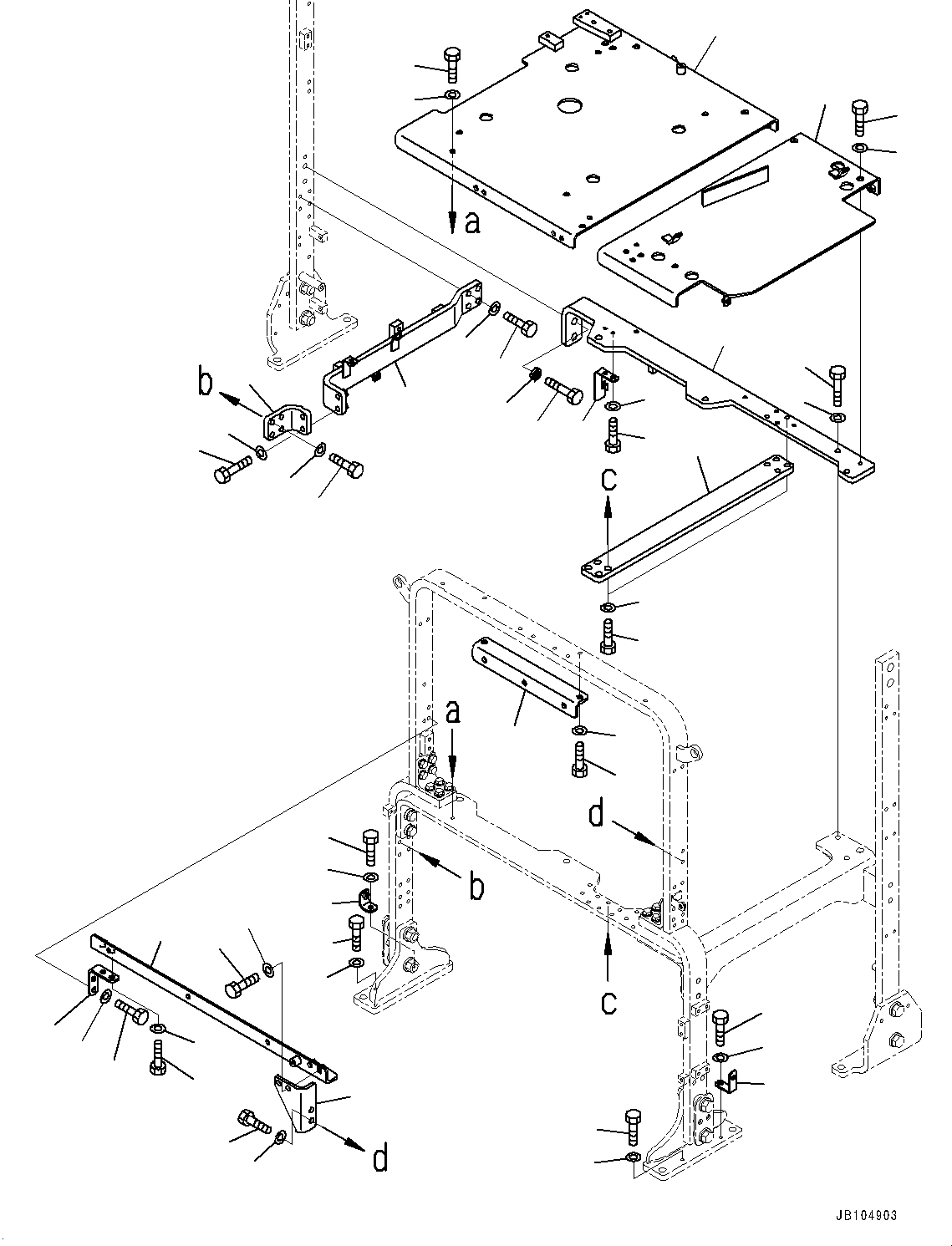 a
b
c
a
d
b
c
d
JB104903