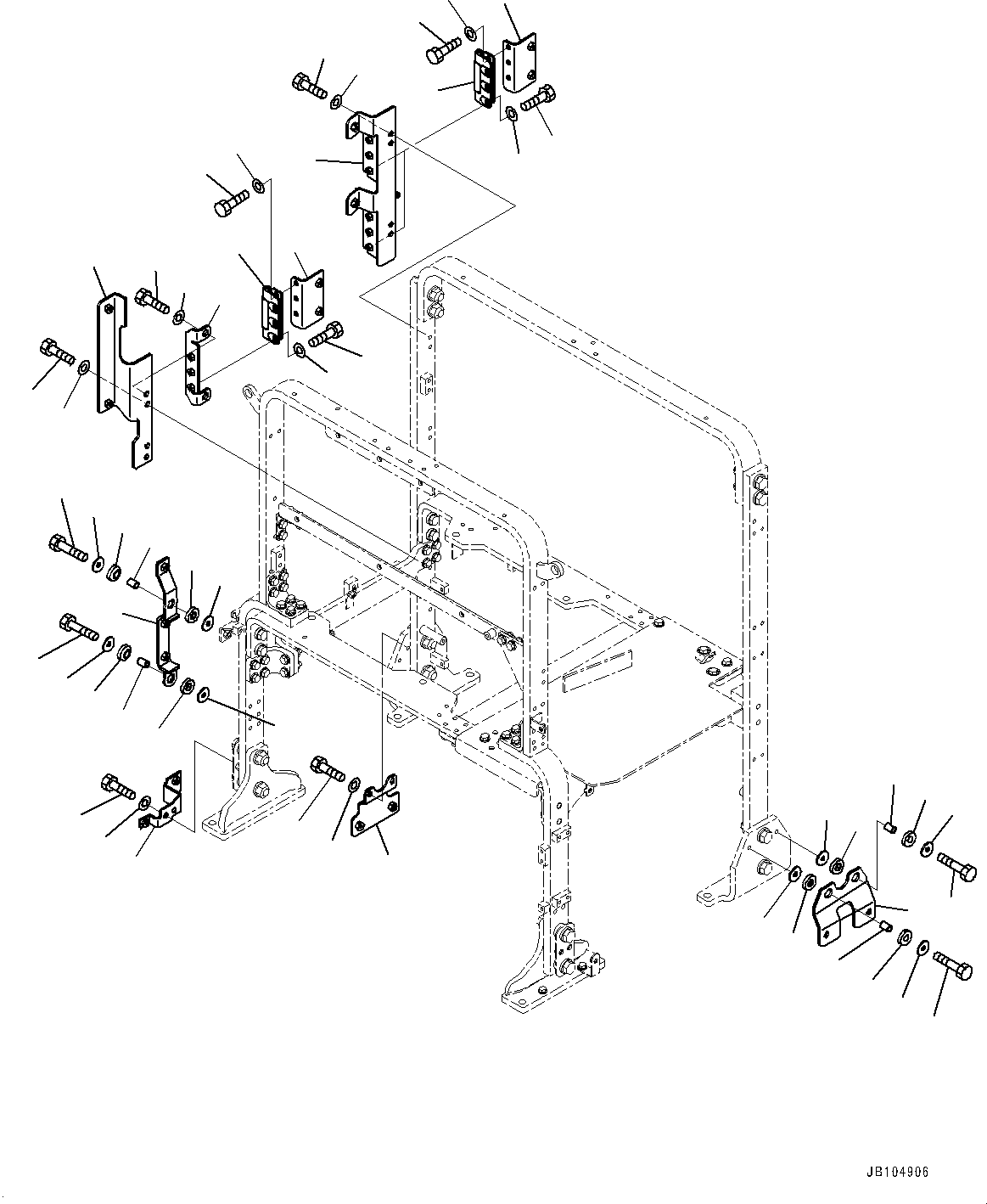 JB104906