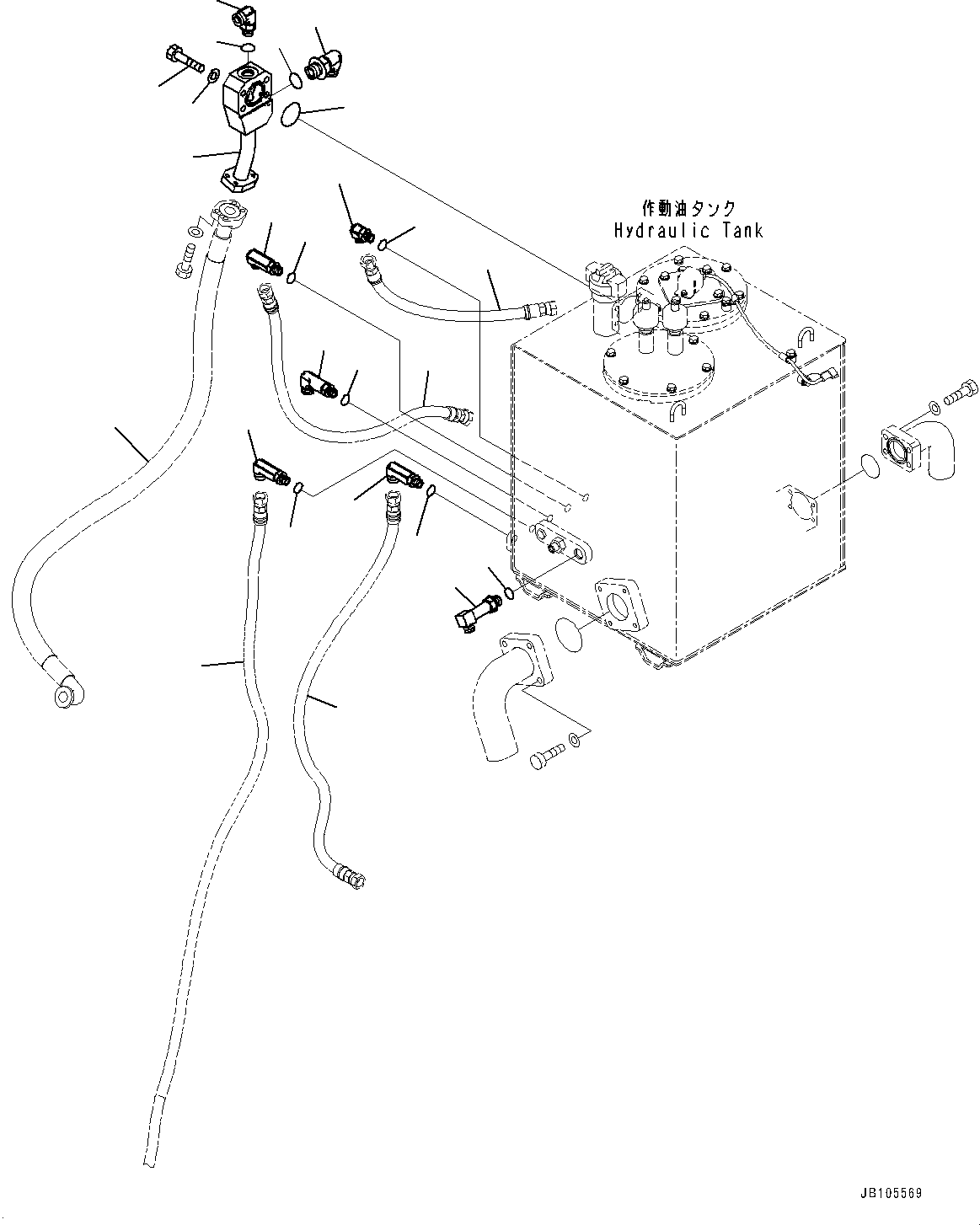 作動油タンク
Hydraulic Tank

JB105569