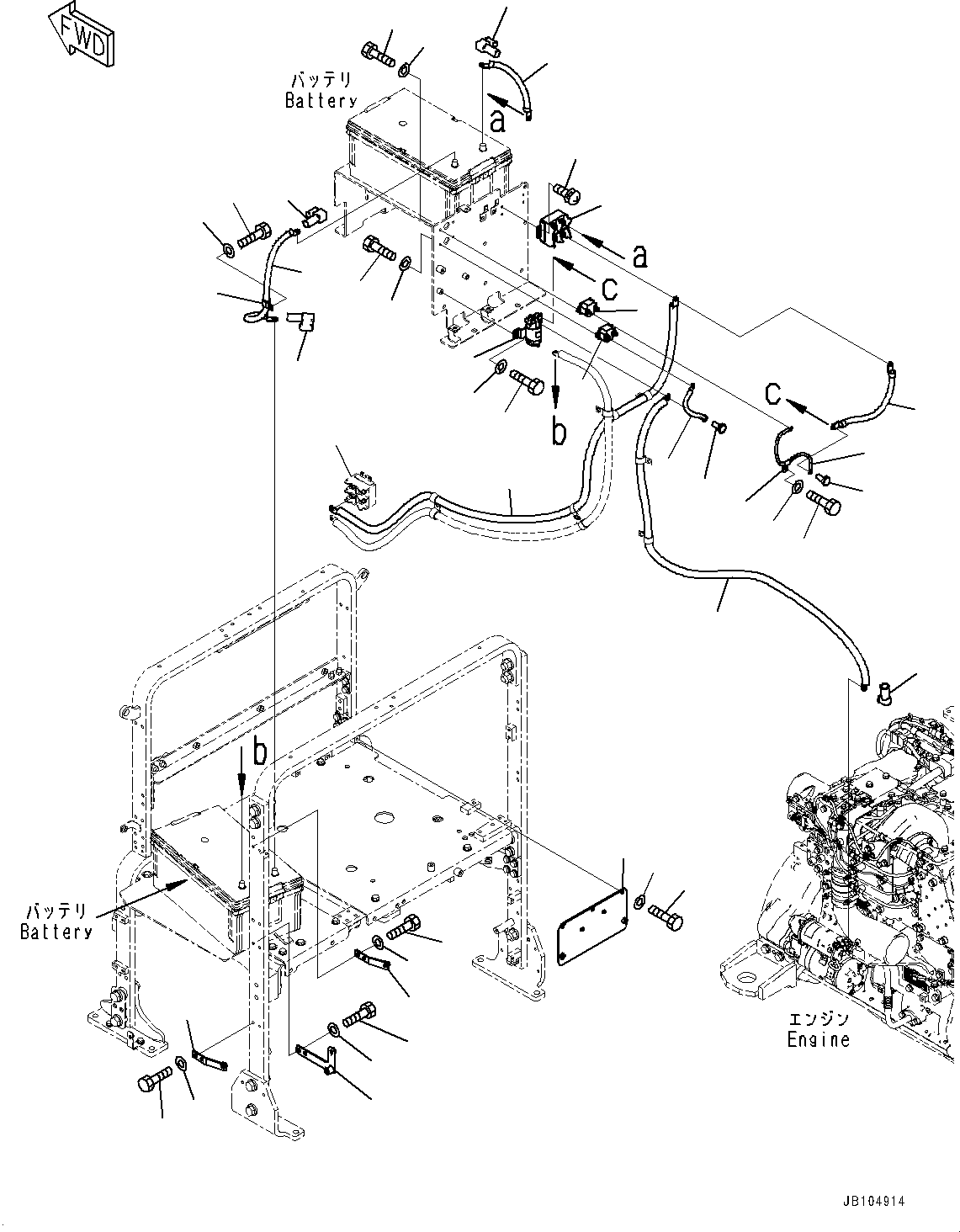 FWD

バッテリ
Battery

a

a

c

b

c

b

バッテリ
Battery

エンジン
Engine

JB104914