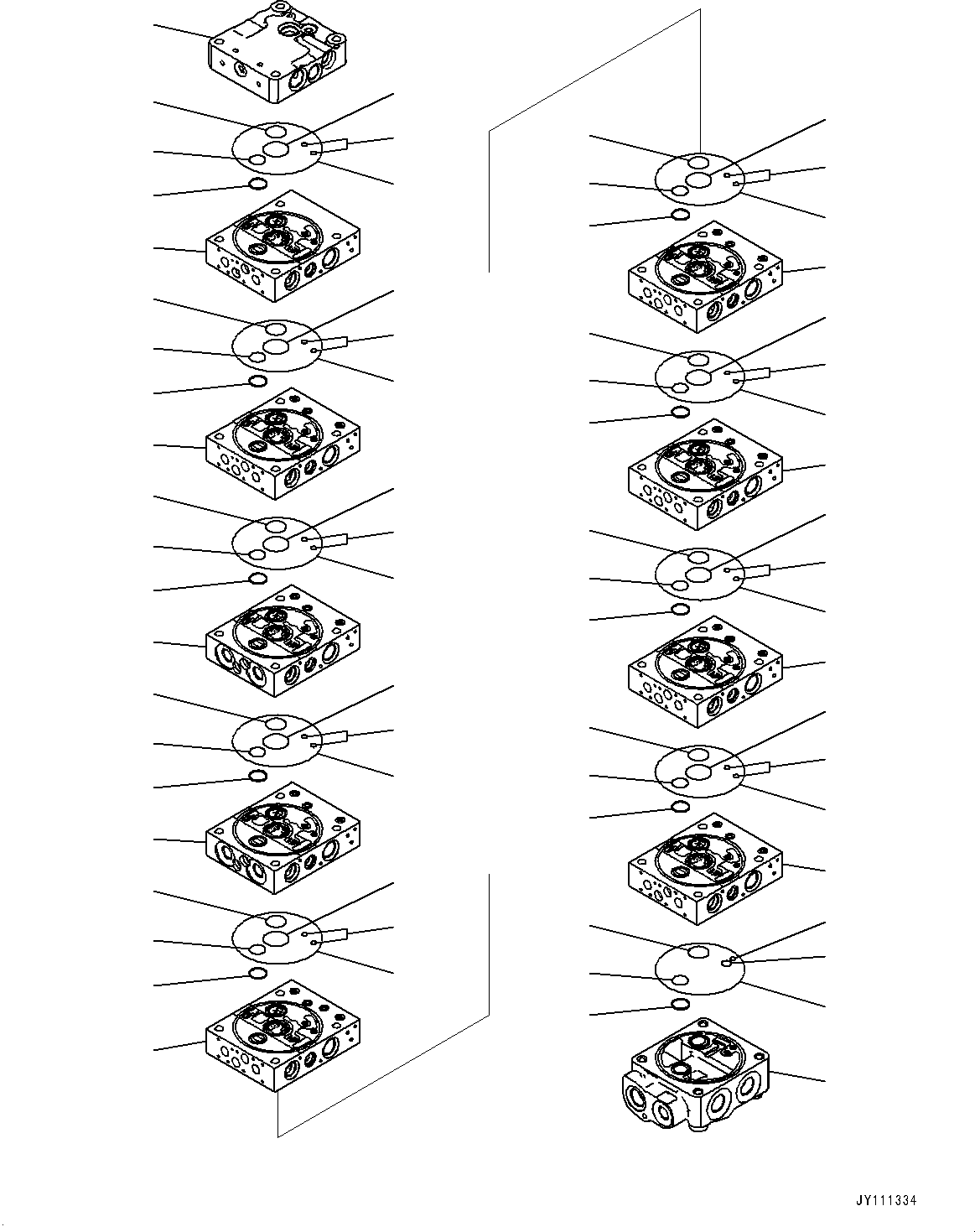 JY111334