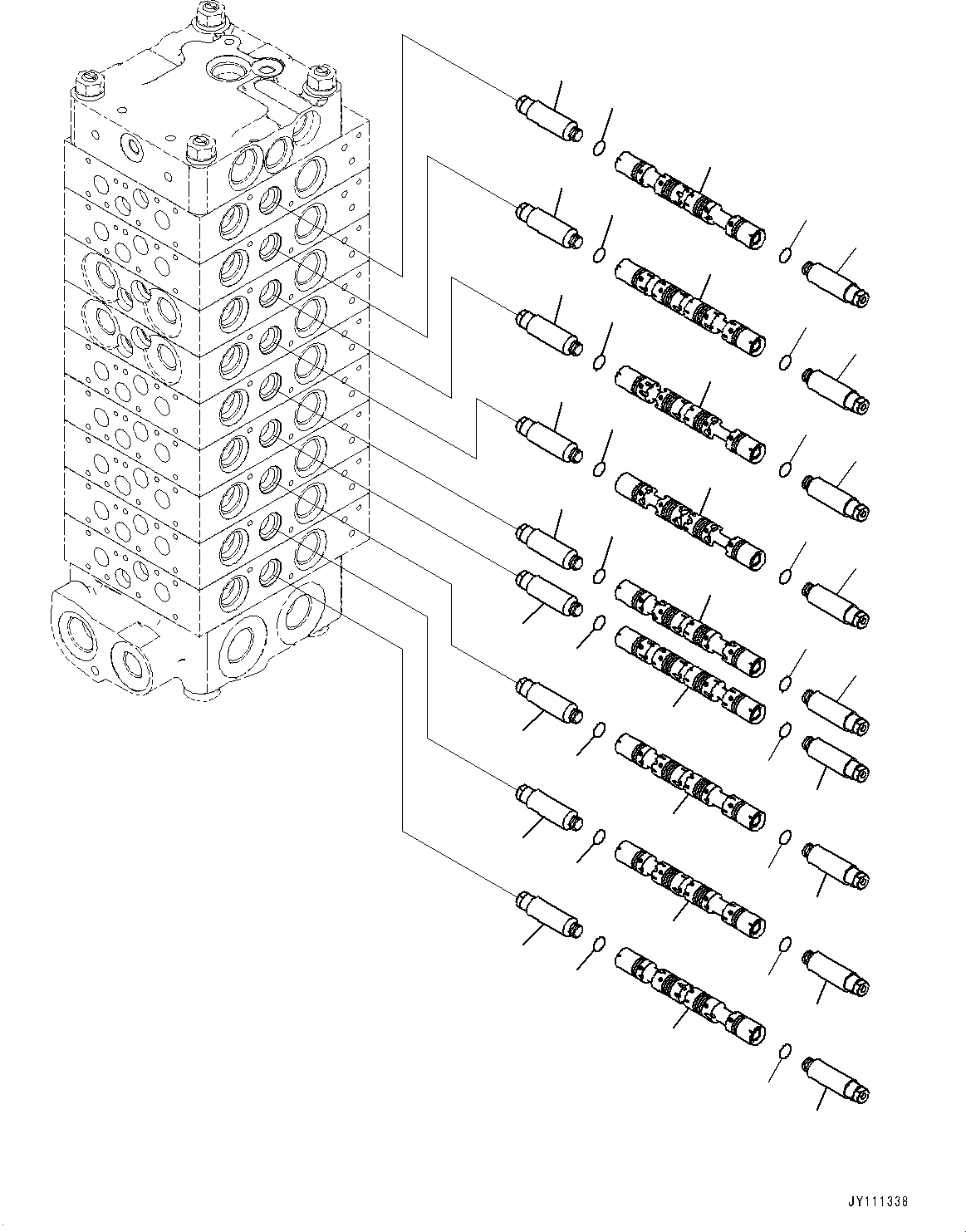 JY111338