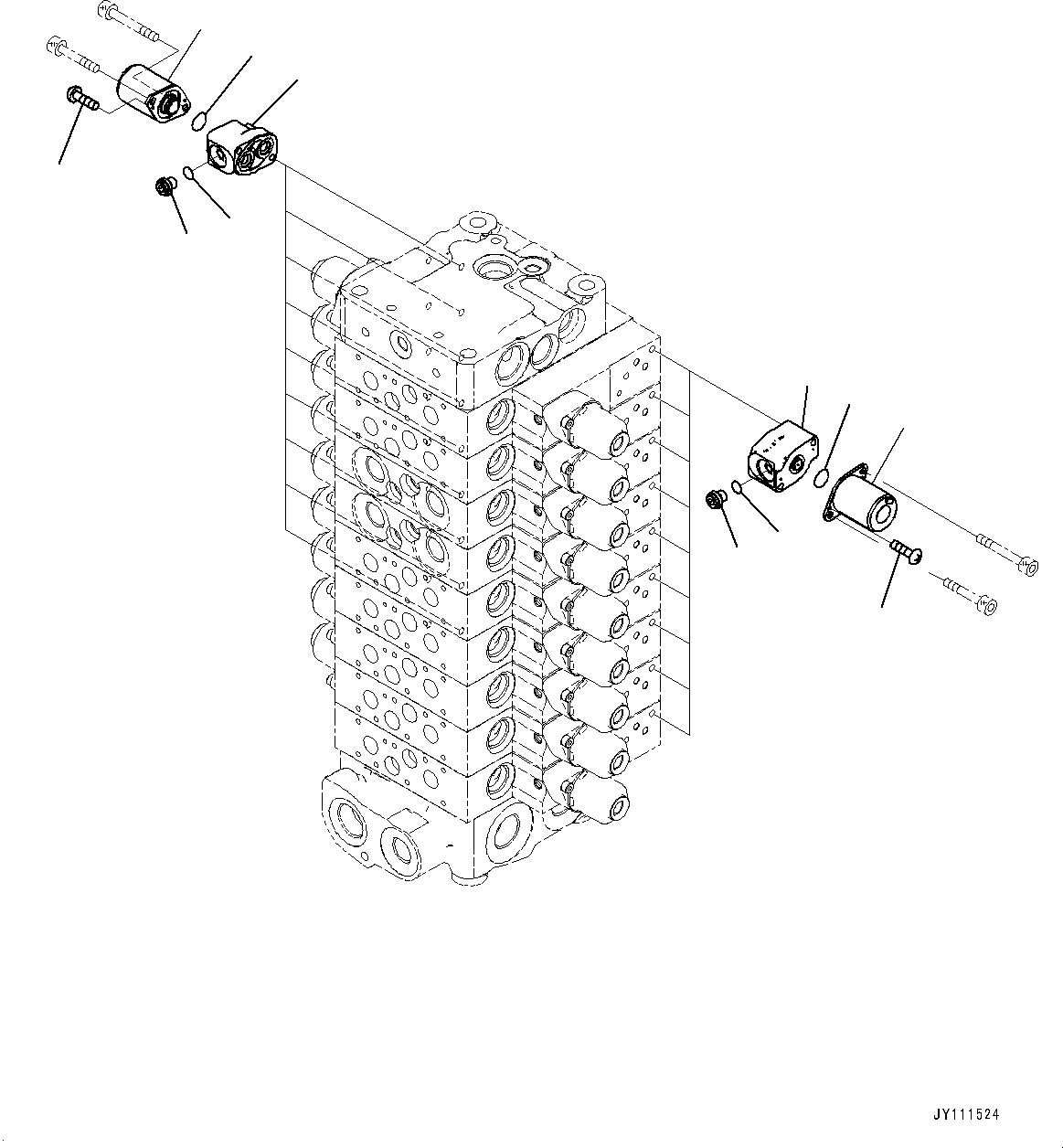 JY111524