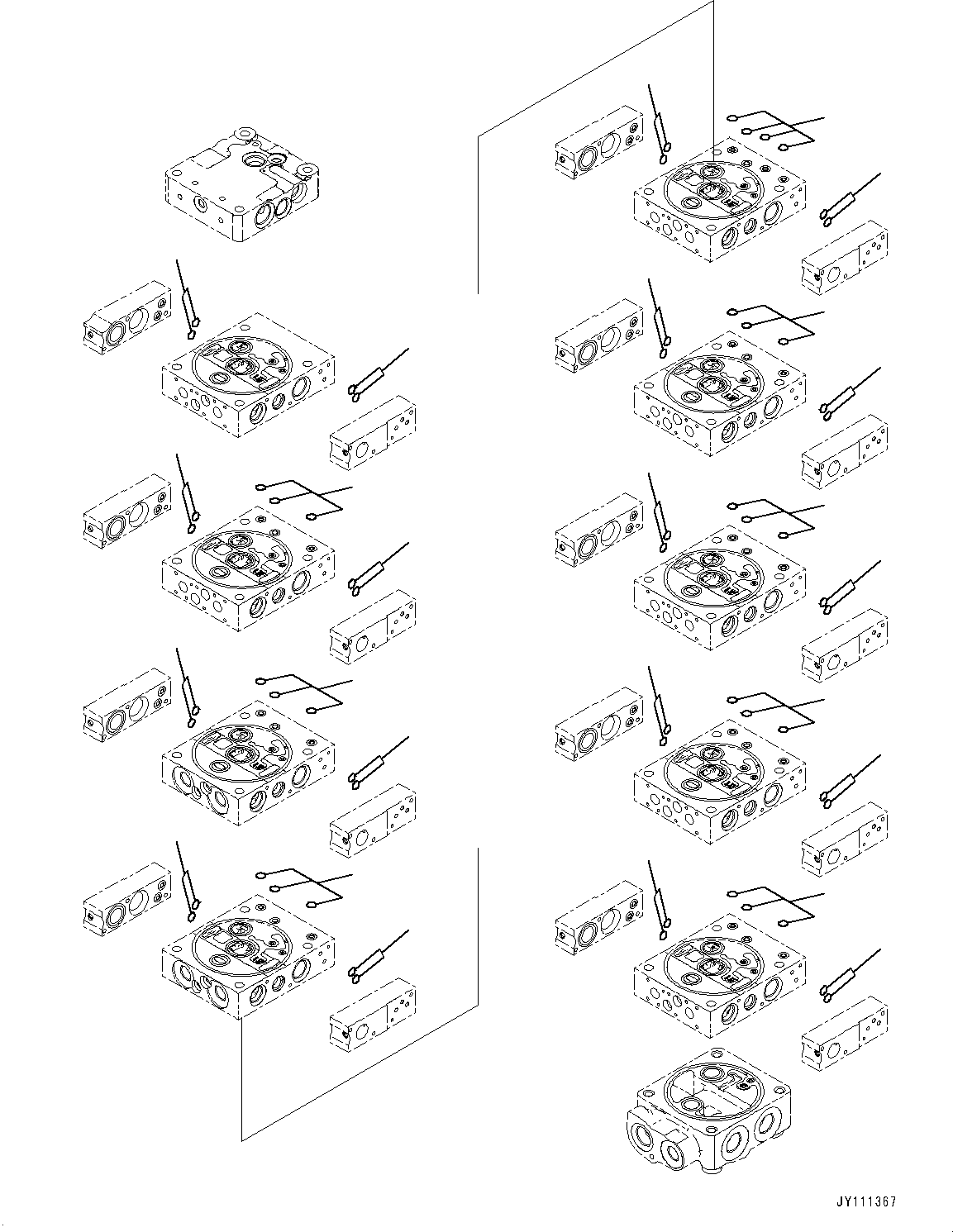 JY111367