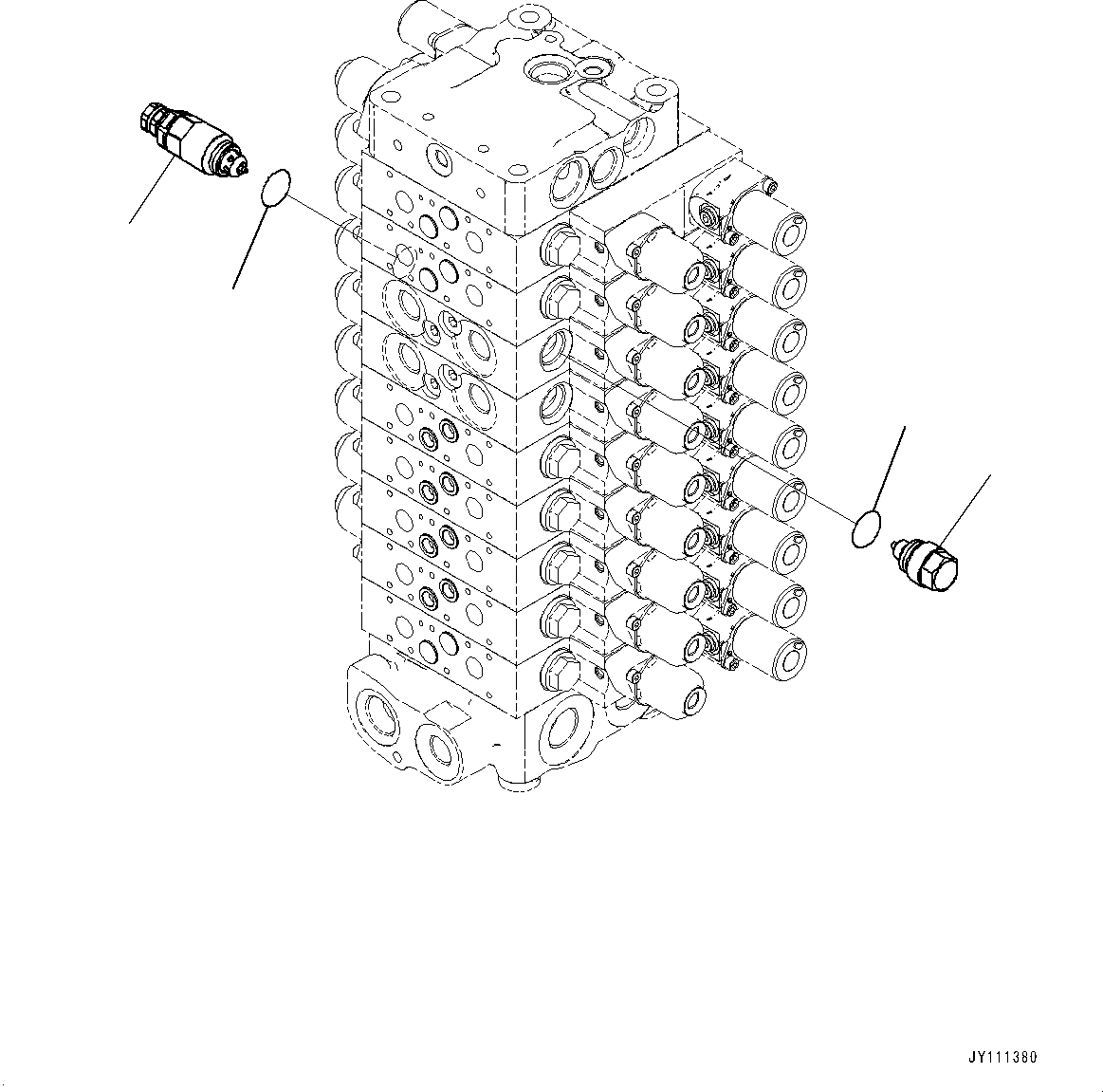 JY111380