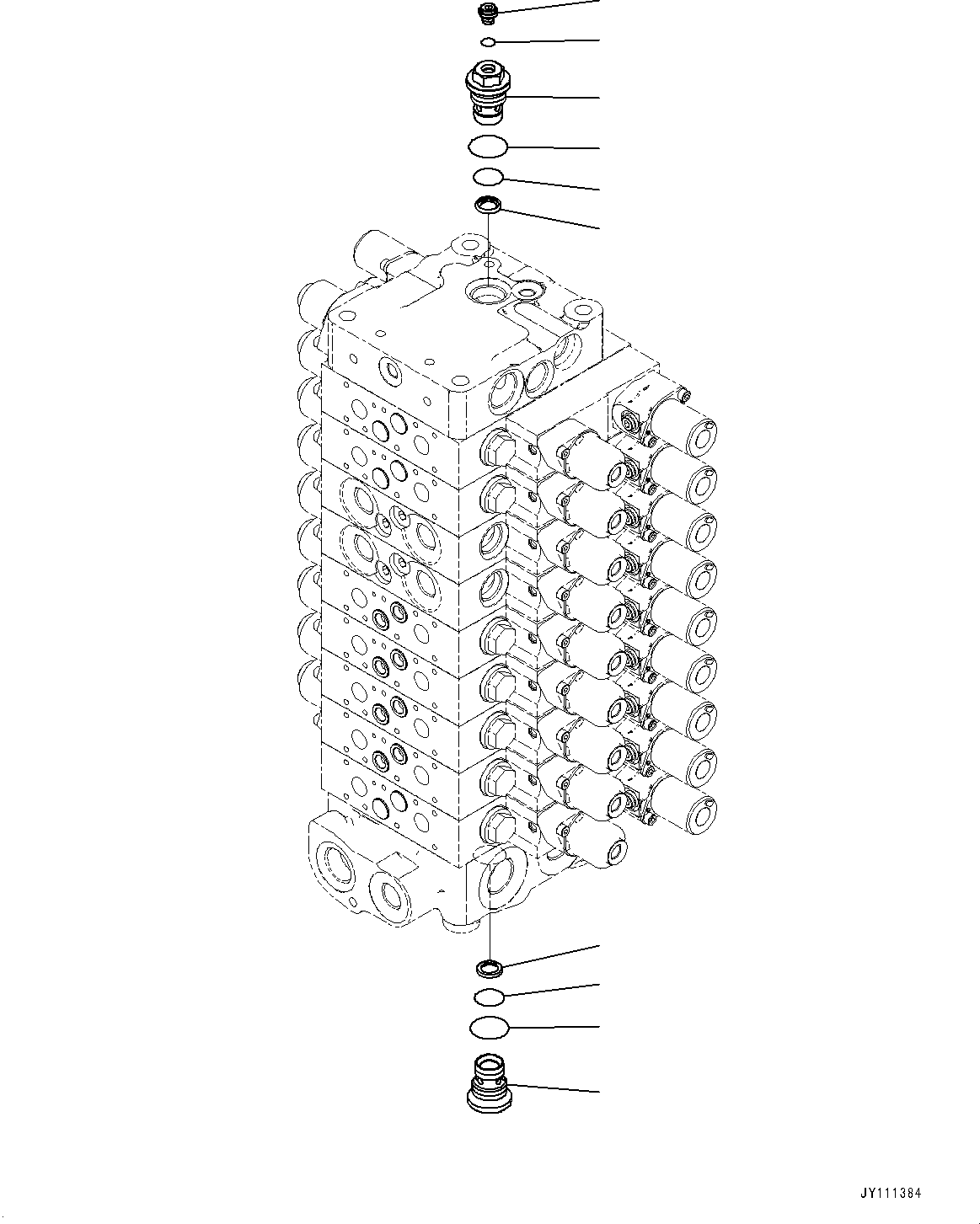 JY111384