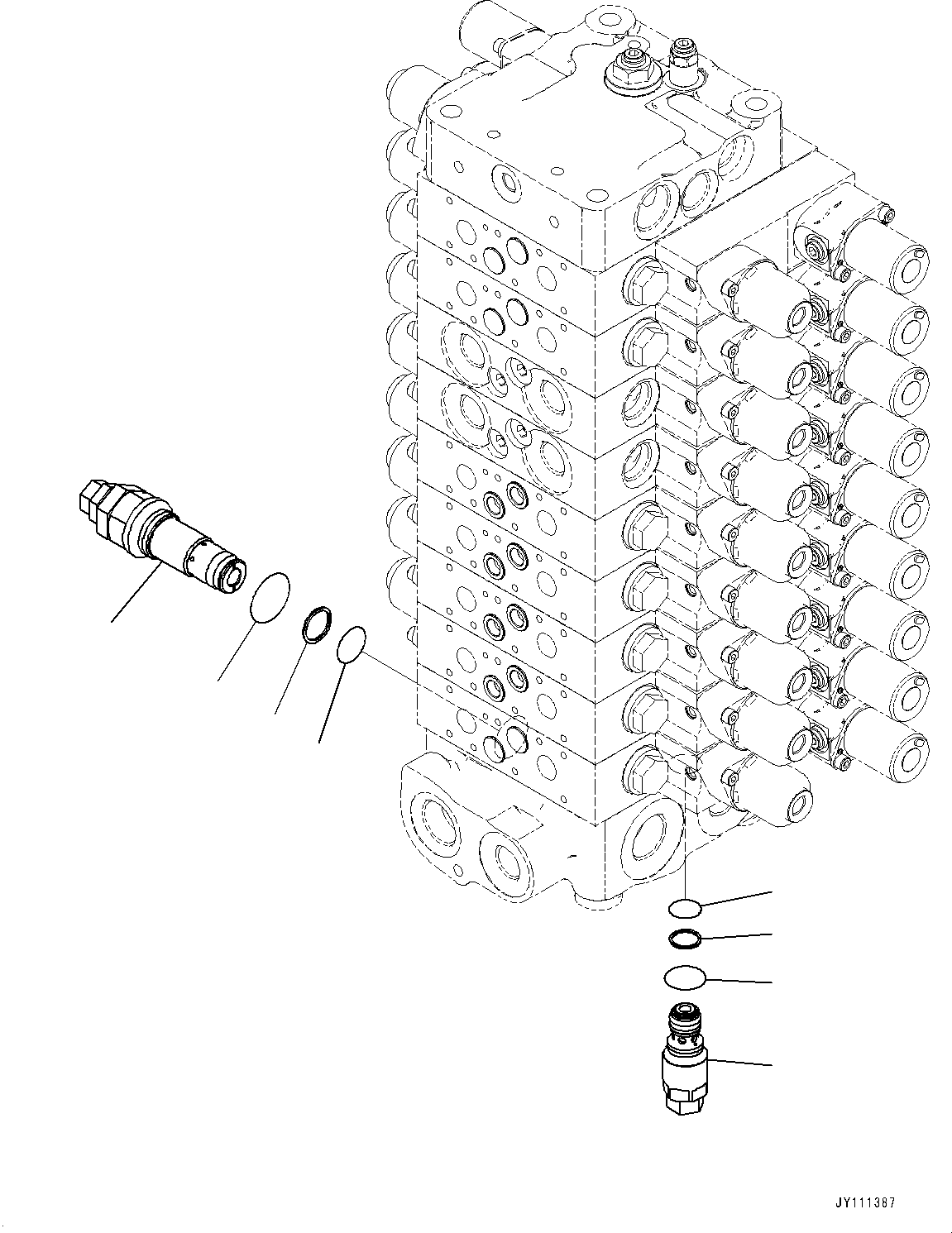 JY111387